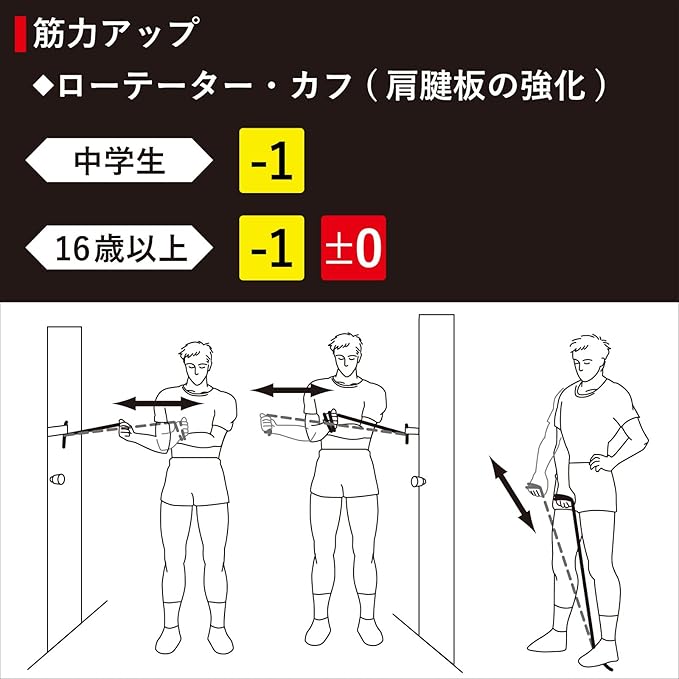 筋力アップ

◆ローテーター・カフ（肩腱板の強化）

中学生 -1

16歳以上 -1 ±0