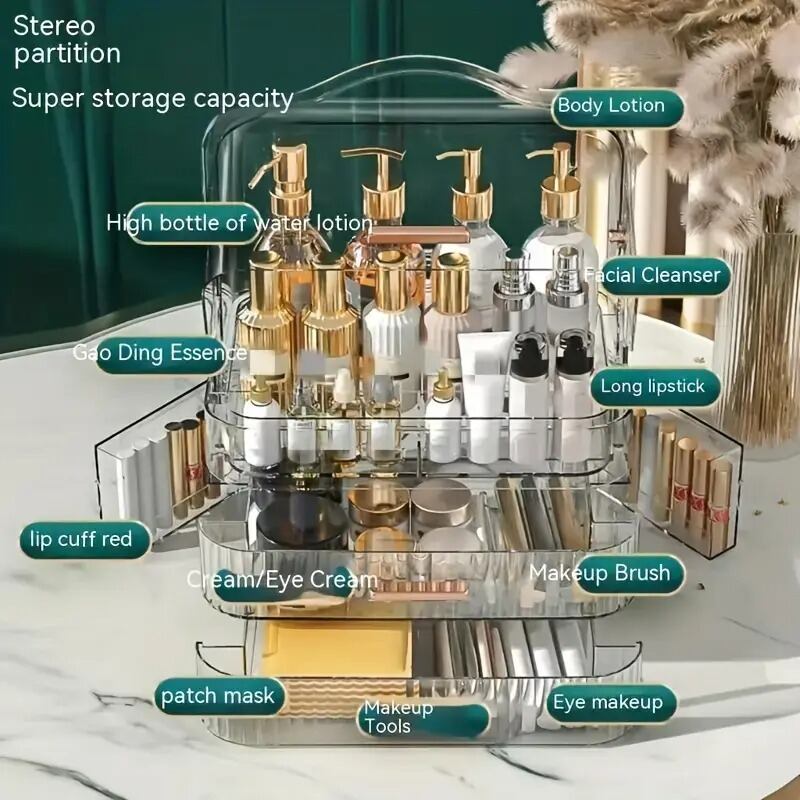 Stereo partition

Super storage capacity

Body Lotion

High bottle of water lotion

Facial Cleanser

Gao Ding Essence

Long lipstick

lip cuff red

Cream/Eye Cream

Makeup Brush

patch mask

Makeup Tools

Eye makeup