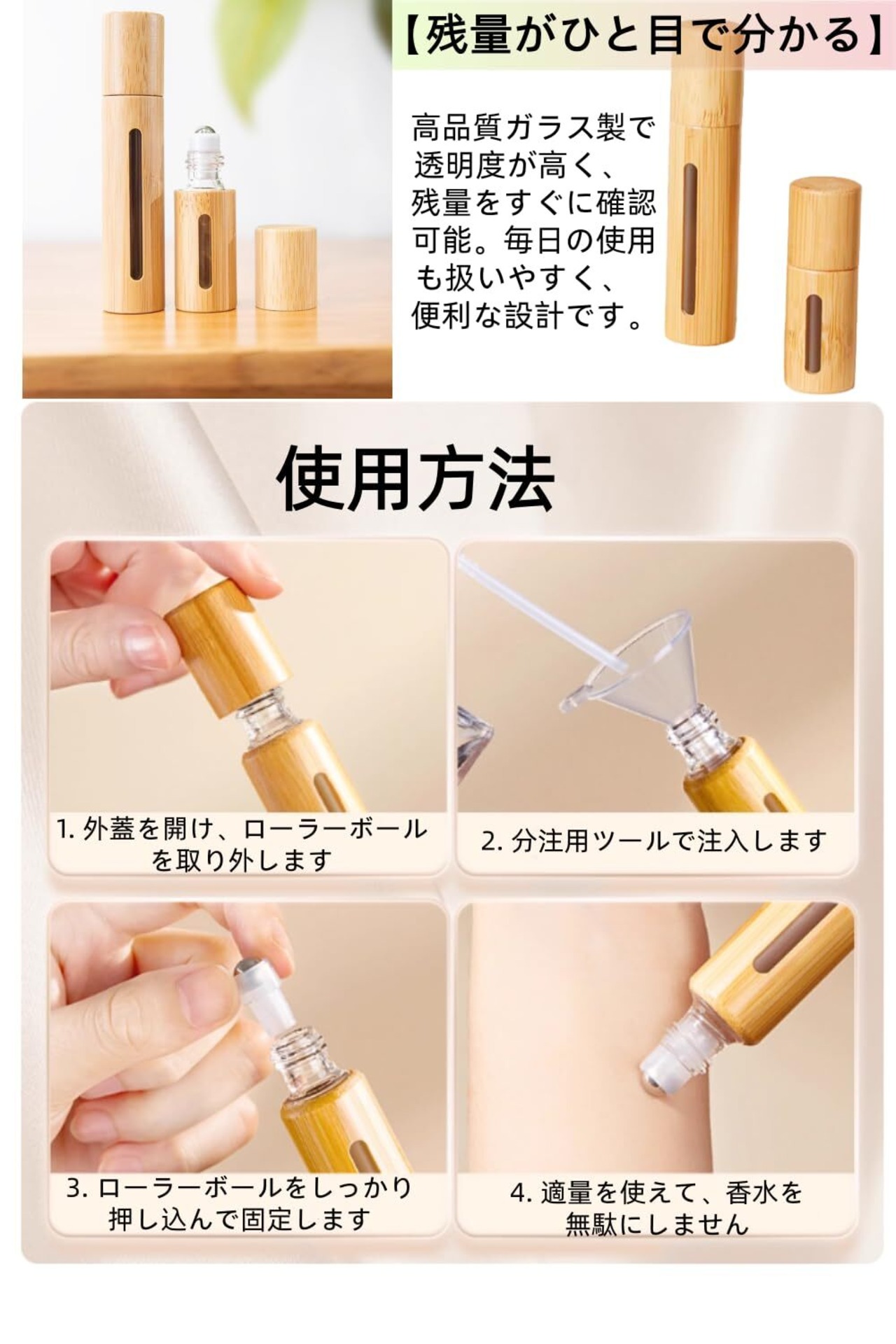 【残量がひと目で分かる】

高品質ガラス製で透明度が高く、残量をすぐに確認可能。毎日の使用も扱いやすく、便利な設計です。

使用方法

1. 外蓋を開け、ローラーボールを取り外します

2. 分注用ツールで注入します

3. ローラーボールをしっかり押し込んで固定します

4. 適量を使えて、香水を無駄にしません