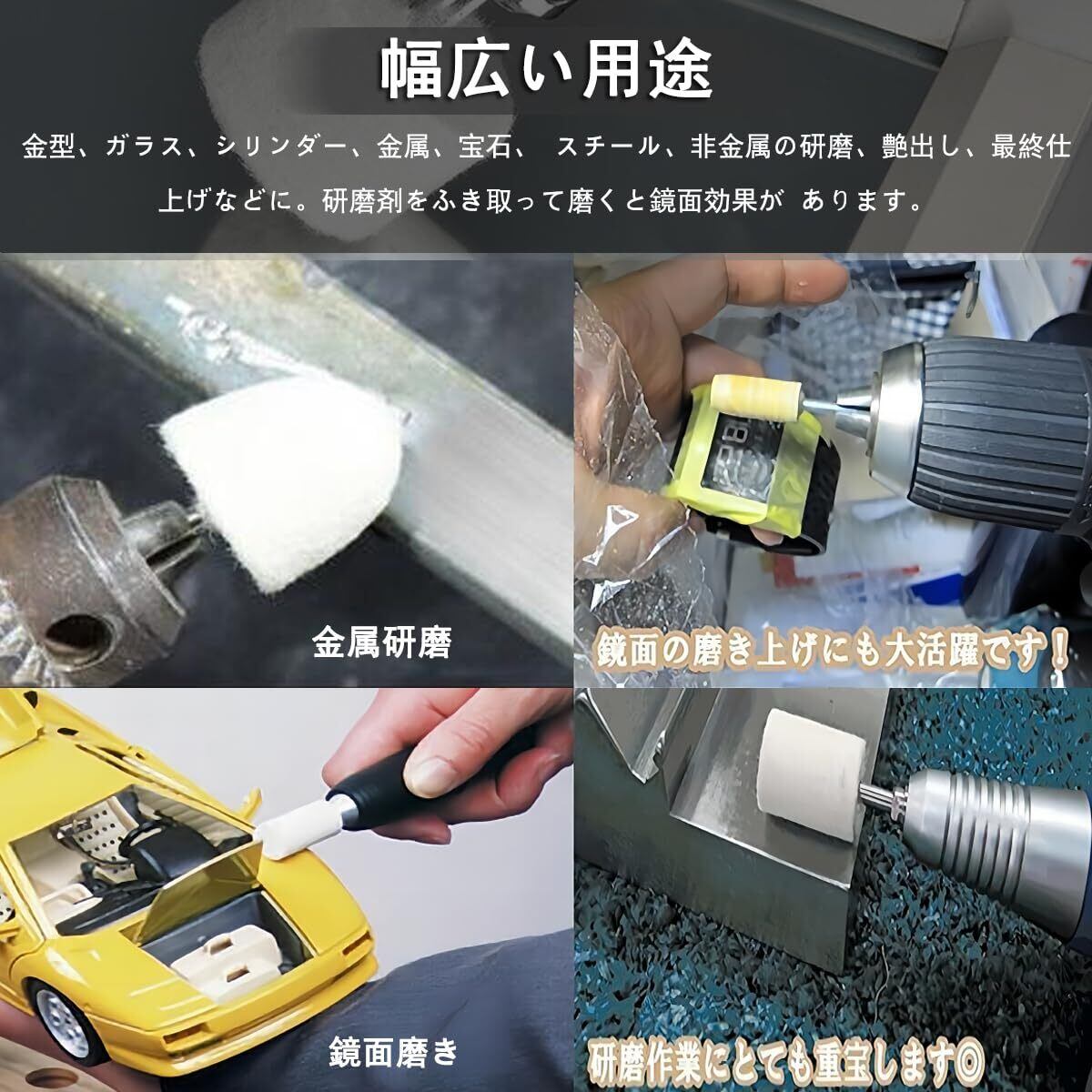 幅広い用途

金型、ガラス、シリンダー、金属、宝石、 スチール、非金属の研磨、艶出し、最終仕上げなどに。研磨剤をふき取って磨くと鏡面効果が あります。

金属研磨

鏡面の磨き上げにも大活躍です！

鏡面磨き

研磨作業にとても重宝します◎