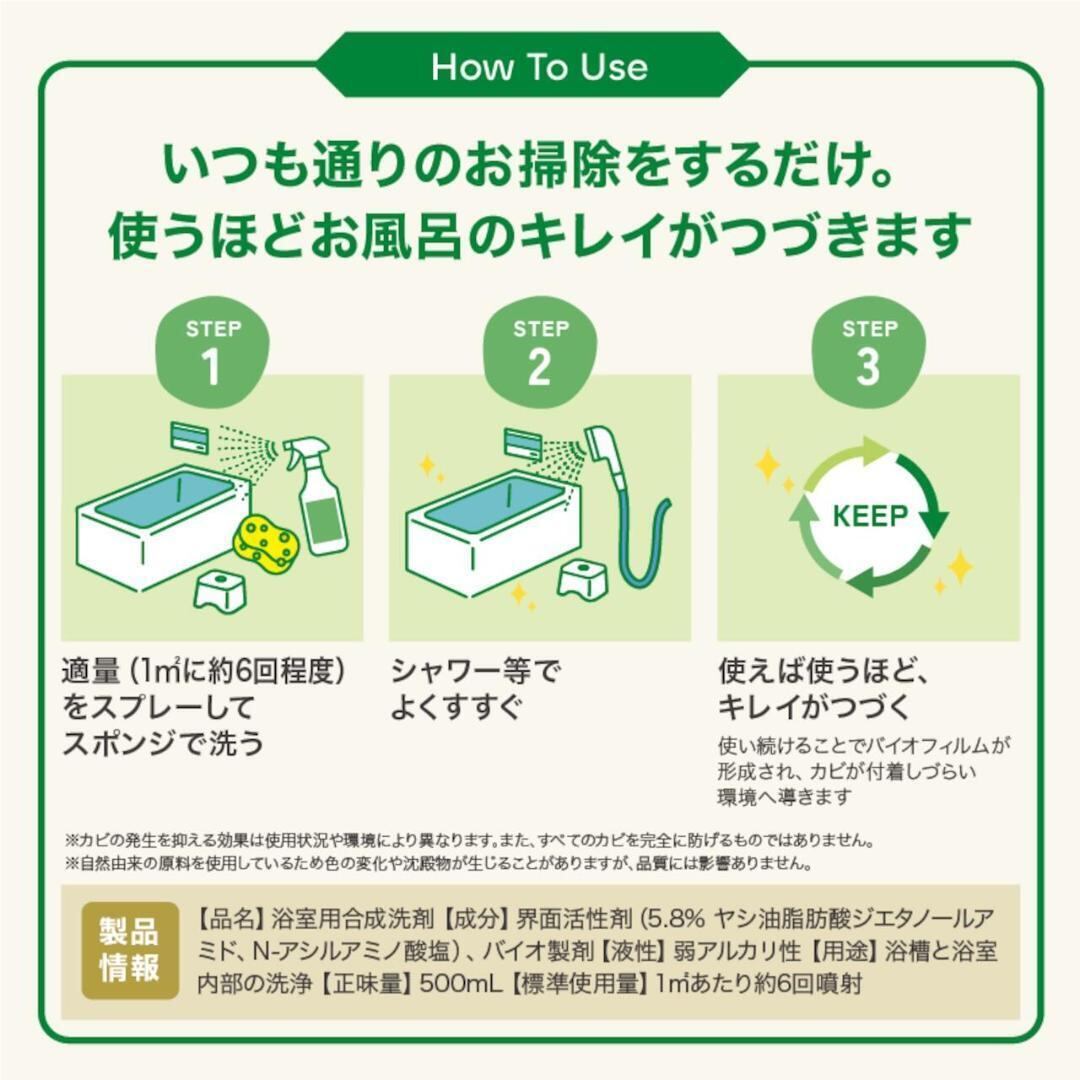 How To Use

いつも通りのお掃除をするだけ。
使うほどお風呂のキレイがつづきます

STEP
1

適量（1㎡に約6回程度）をスプレーしてスポンジで洗う

STEP
2

シャワー等でよくすすぐ

STEP
3

KEEP

使えば使うほど、キレイがつづく

使い続けることでバイオフィルムが形成され、カビが付着しづらい環境へ導きます

※カビの発生を抑える効果は使用状況や環境により異なります。また、すべてのカビを完全に防げるものではありません。
※自然由来の原料を使用しているため色の変化や沈殿物が生じることがありますが、品質には影響ありません。

製品情報

【品名】浴室用合成洗剤【成分】界面活性剤（5.8% ヤシ油脂肪酸ジエタノールアミド、N-アシルアミノ酸塩）、バイオ製剤【液性】弱アルカリ性【用途】浴槽と浴室内部の洗浄【正味量】500mL【標準使用量】1㎡あたり約6回噴射