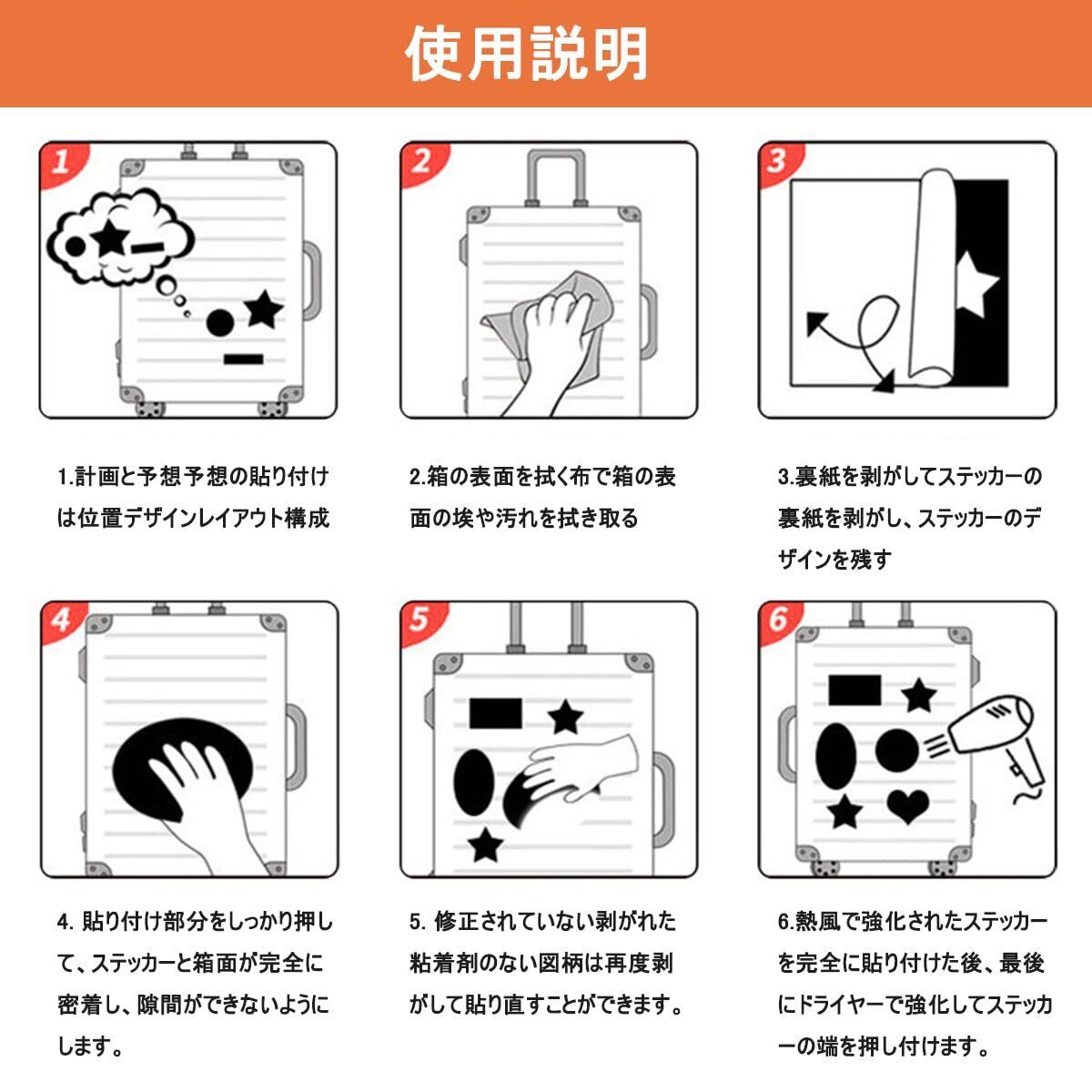 使用説明

1

2

3

1.計画と予想予想の貼り付けは位置デザインレイアウト構成

2.箱の表面を拭く布で箱の表面の埃や汚れを拭き取る

3.裏紙を剥がしてステッカーの裏紙を剥がし、ステッカーのデザインを残す

4

5

6

4. 貼り付け部分をしっかり押して、ステッカーと箱面が完全に密着し、隙間ができないようにします。

5. 修正されていない剥がれた粘着剤のない図柄は再度剥がして貼り直すことができます。

6.熱風で強化されたステッカーを完全に貼り付けた後、最後にドライヤーで強化してステッカーの端を押し付けます。