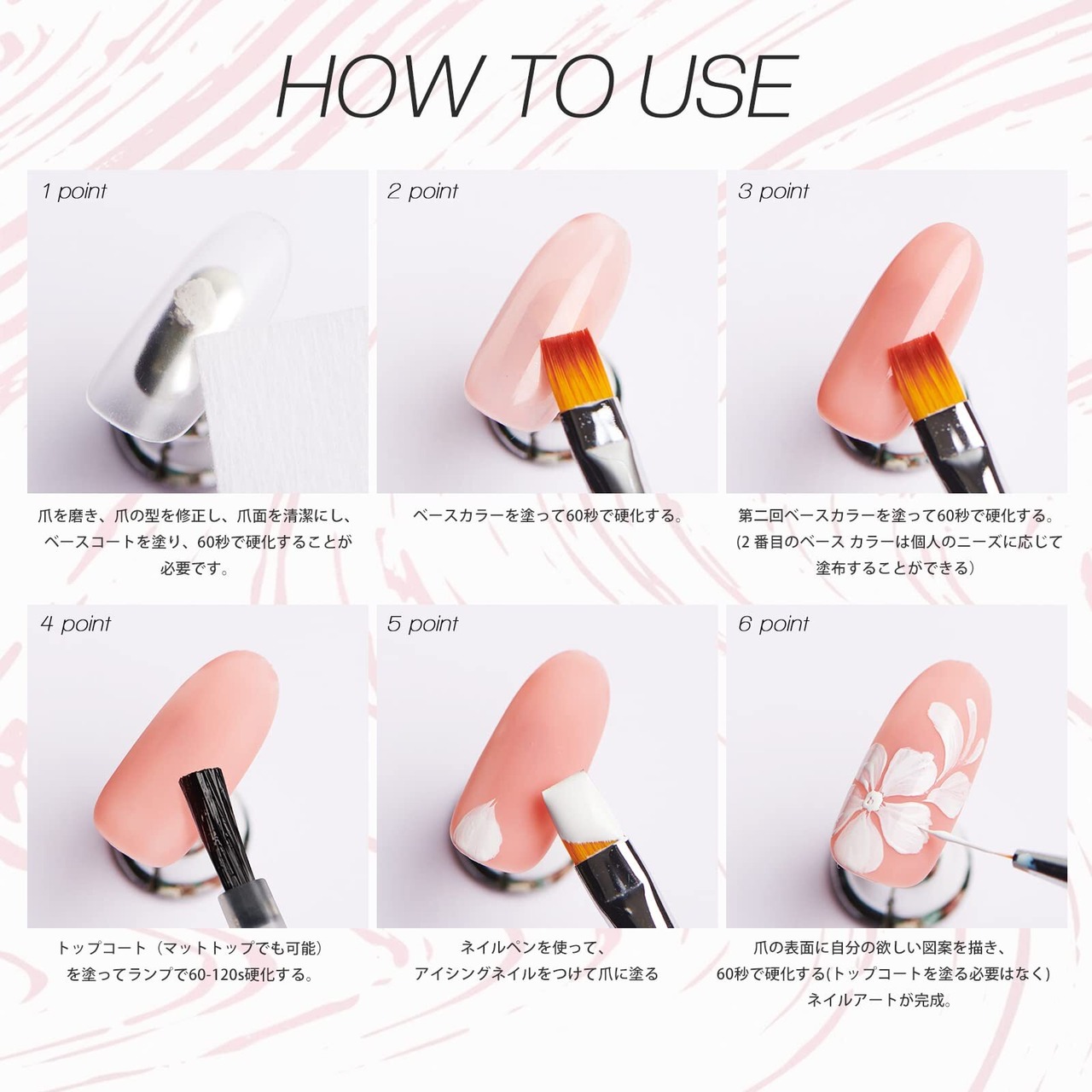 HOW TO USE

1 point

爪を磨き、爪の型を修正し、爪面を清潔にし、ベースコートを塗り、60秒で硬化することが必要です。

2 point

ベースカラーを塗って60秒で硬化する。

3 point

第二回ベースカラーを塗って60秒で硬化する。(2 番目のベース カラーは個人のニーズに応じて塗布することができる)

4 point

トップコート（マットトップでも可能）を塗ってランプで60-120s硬化する。

5 point

ネイルペンを使って、アイシングネイルをつけて爪に塗る

6 point

爪の表面に自分の欲しい図案を描き、60秒で硬化する(トップコートを塗る必要はなく）ネイルアートが完成。