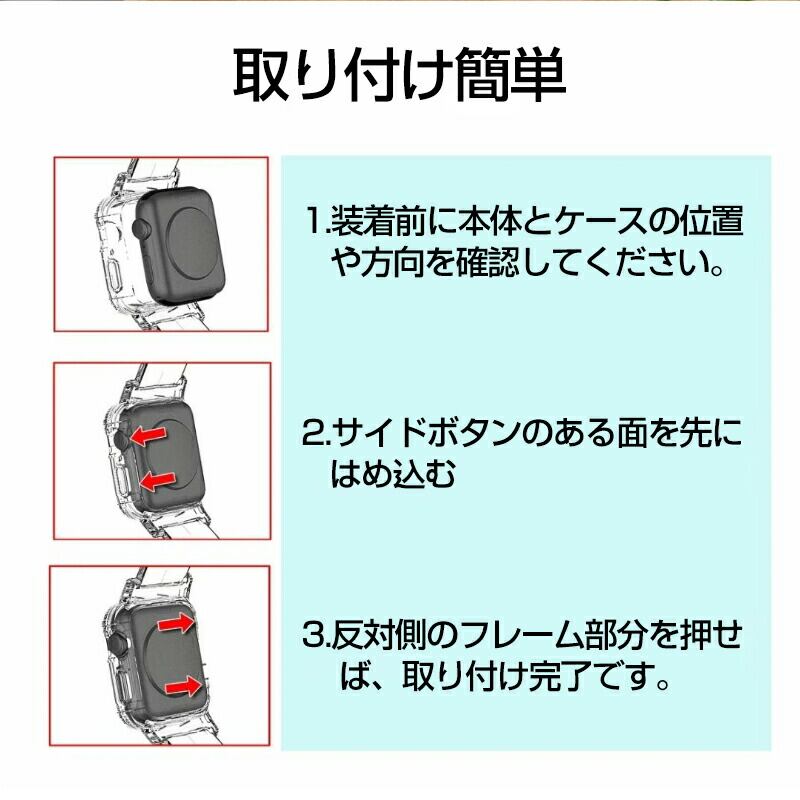 取り付け簡単

1.装着前に本体とケースの位置や方向を確認してください。

2.サイドボタンのある面を先にはめ込む

3.反対側のフレーム部分を押せば、取り付け完了です。