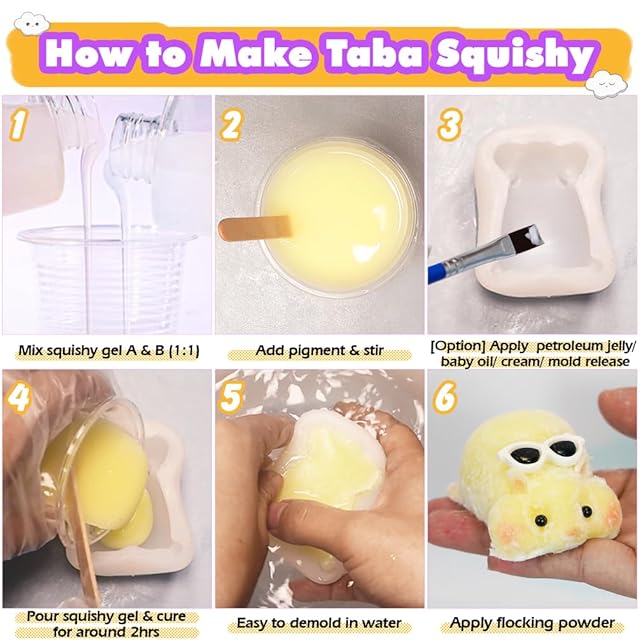 How to Make Taba Squishy

1

Mix squishy gel A & B (1:1)

2

Add pigment & stir

3

[Option] Apply petroleum jelly/ baby oil/ cream/ mold release

4

Pour squishy gel & cure for around 2hrs

5

Easy to demold in water

6

Apply flocking powder