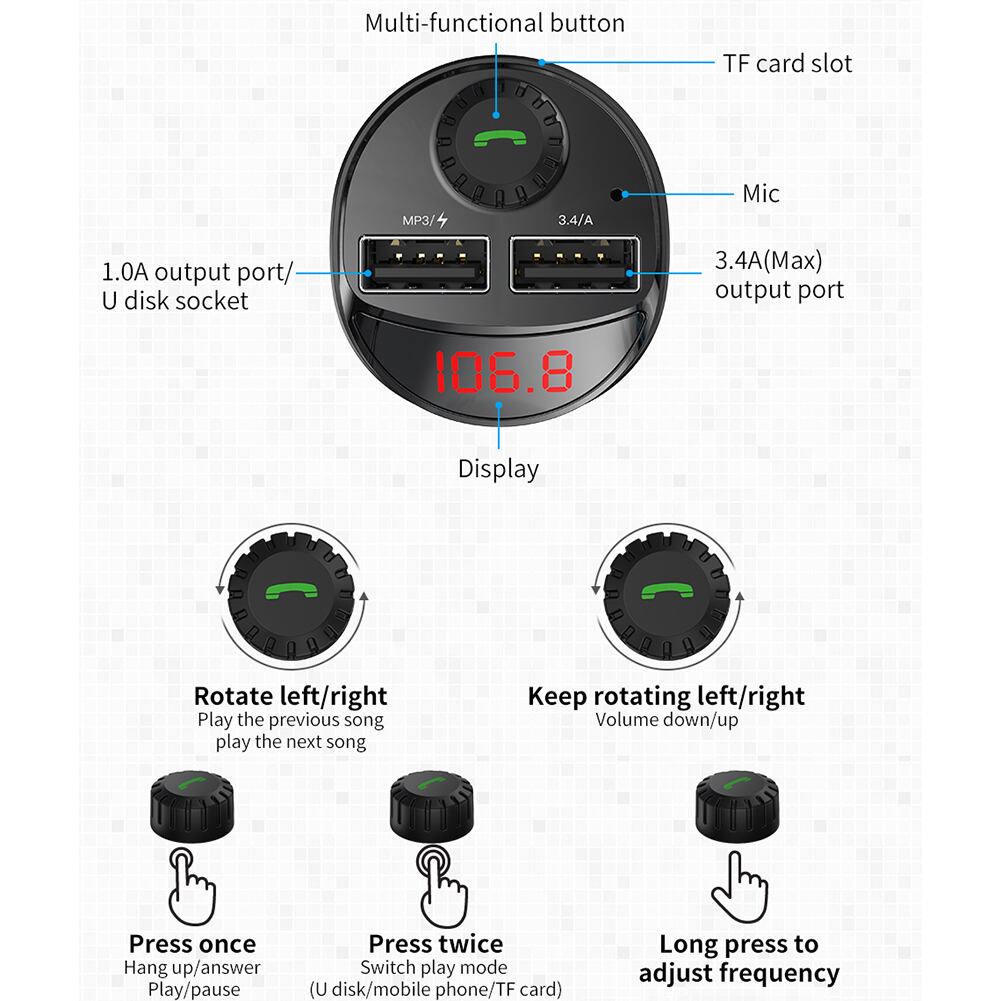 Multi-functional button

TF card slot

Mic

MP3/

3.4/A

1.0A output port/ U disk socket

3.4A(Max) output port

106.8

Display

Rotate left/right
Play the previous song
play the next song

Keep rotating left/right
Volume down/up

Press once
Hang up/answer
Play/pause

Press twice
Switch play mode
(U disk/mobile phone/TF card)

Long press to adjust frequency