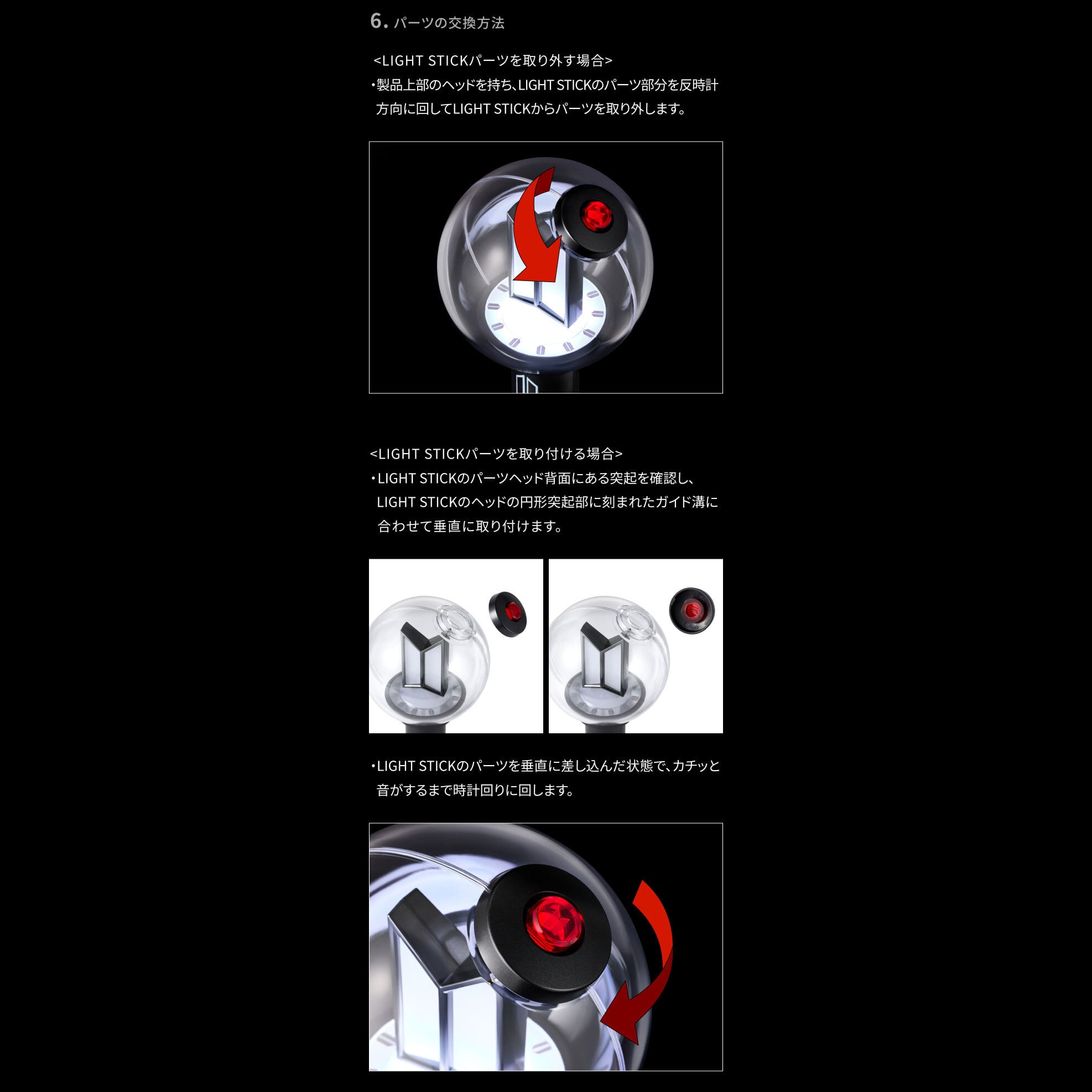 6. パーツの交換方法

<LIGHT STICKパーツを取り外す場合>
・製品上部のヘッドを持ち、LIGHT STICKのパーツ部分を反時計方向に回してLIGHT STICKからパーツを取り外します。

<LIGHT STICKパーツを取り付ける場合>
・LIGHT STICKのパーツヘッド背面にある突起を確認し、LIGHT STICKのヘッドの円形突起部に刻まれたガイド溝に合わせて垂直に取り付けます。

・LIGHT STICKのパーツを垂直に差し込んだ状態で、カチッと音がするまで時計回りに回します。