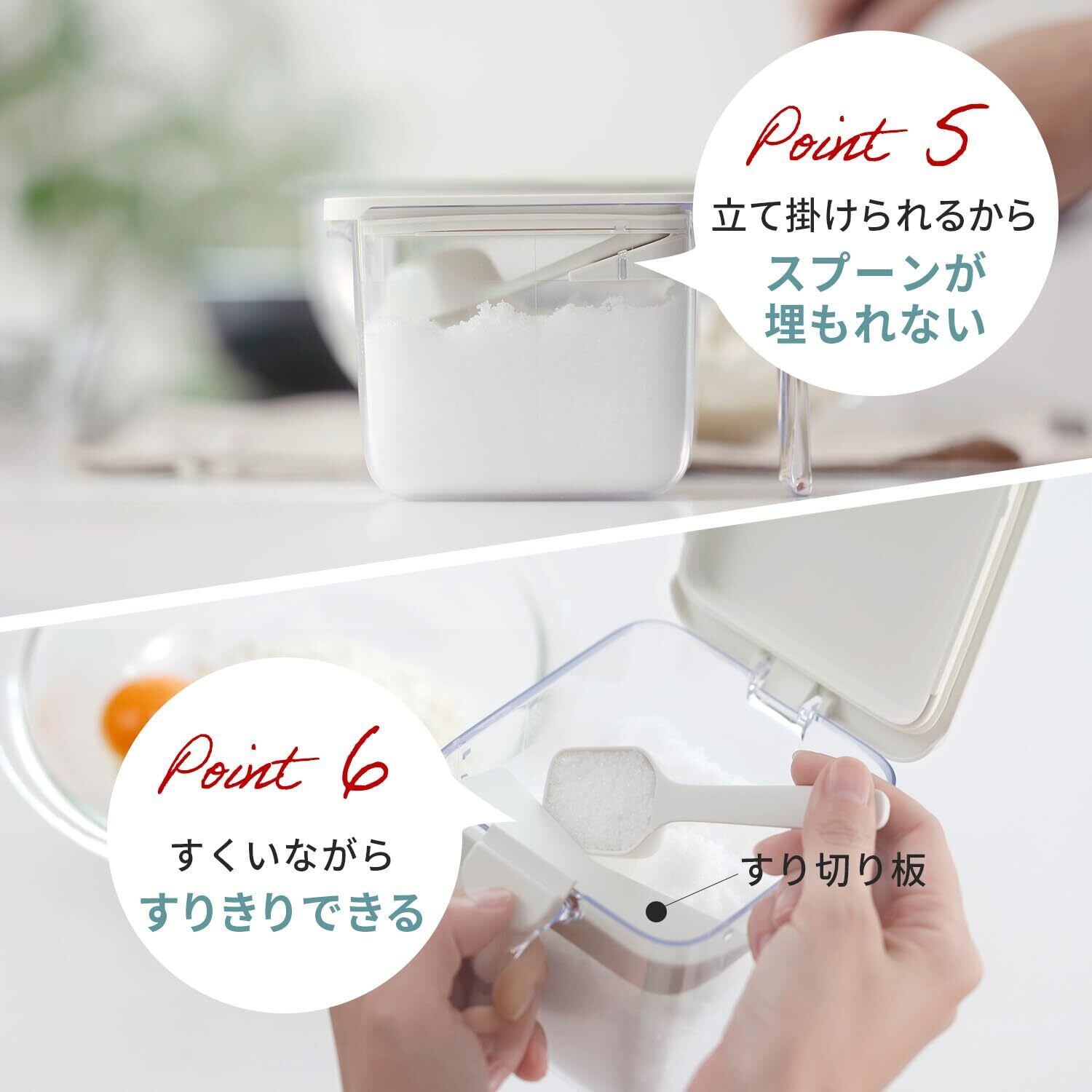 Point 5

立て掛けられるから
スプーンが
埋もれない

Point 6

すくいながら
すりきりできる

すり切り板