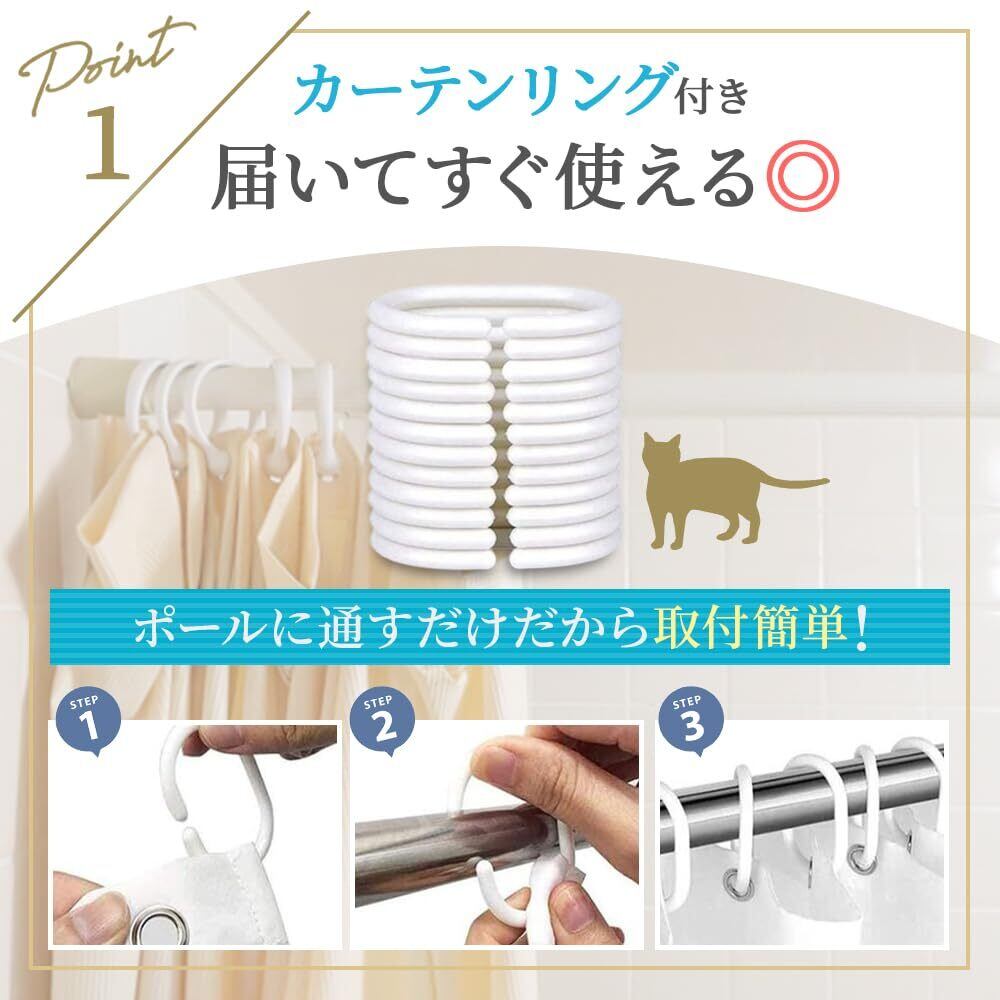 Point
1

カーテンリング付き
届いてすぐ使える◎

ポールに通すだけだから取付簡単!

STEP
1

STEP
2

STEP
3