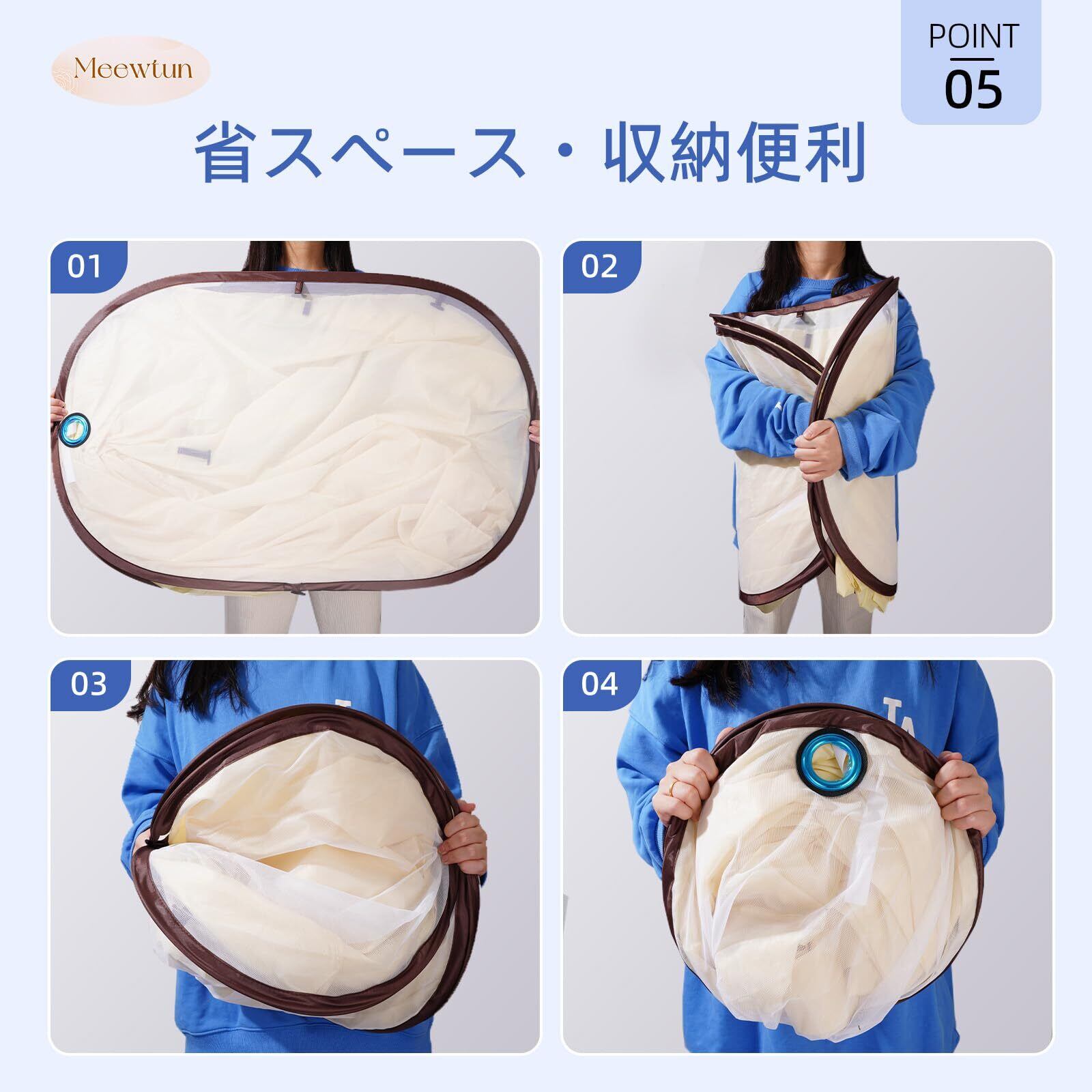 Meewtun

POINT
05

省スペース・収納便利

01

02

03

04