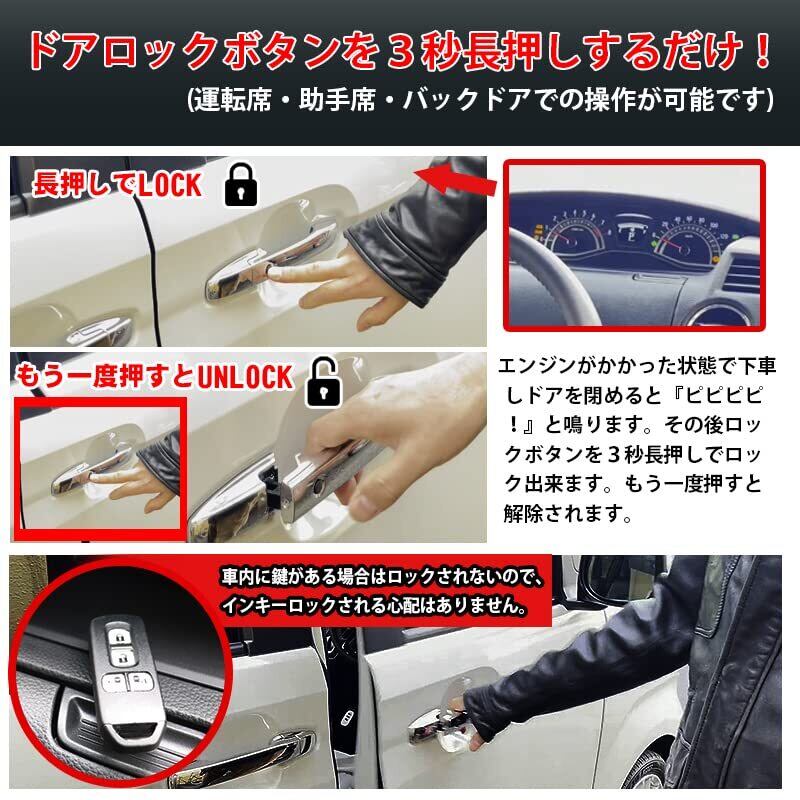 ドアロックボタンを３秒長押しするだけ！
(運転席・助手席・バックドアでの操作が可能です)

長押しでLOCK

もう一度押すとUNLOCK

エンジンがかかった状態で下車しドアを閉めると『ピピピピ！』と鳴ります。その後ロックボタンを３秒長押しでロック出来ます。もう一度押すと解除されます。

車内に鍵がある場合はロックされないので、インキーロックされる心配はありません。