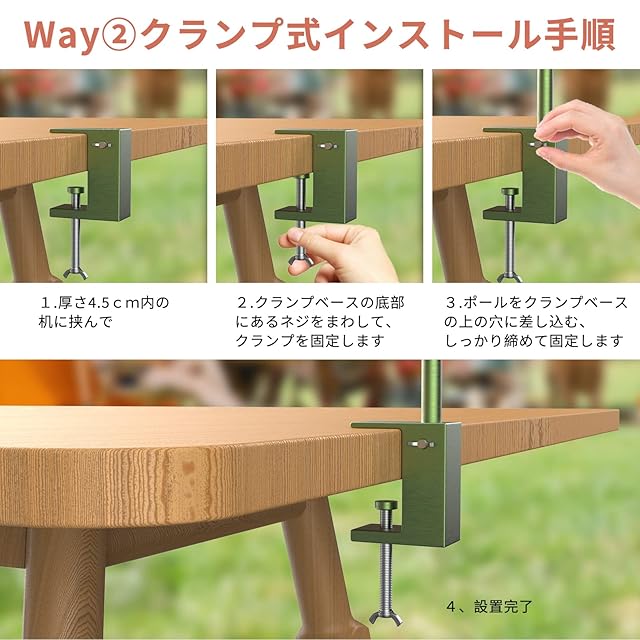 Way②クランプ式インストール手順

１.厚さ4.５ｃｍ内の机に挟んで

２.クランプベースの底部にあるネジをまわして、クランプを固定します

３.ポールをクランプベースの上の穴に差し込む、しっかり締めて固定します

４、設置完了