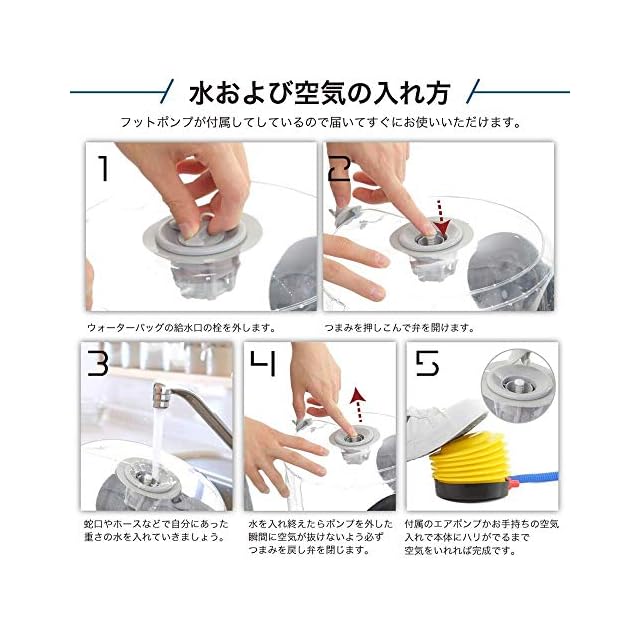 水および空気の入れ方

フットポンプが付属してしているので届いてすぐにお使いいただけます。

1

ウォーターバッグの給水口の栓を外します。

2

つまみを押しこんで弁を開けます。

3

蛇口やホースなどで自分にあった重さの水を入れていきましょう。

4

水を入れ終えたらポンプを外した瞬間に空気が抜けないよう必ずつまみを戻し弁を閉じます。

5

付属のエアポンプかお手持ちの空気入れで本体にハリがでるまで空気をいれれば完成です。