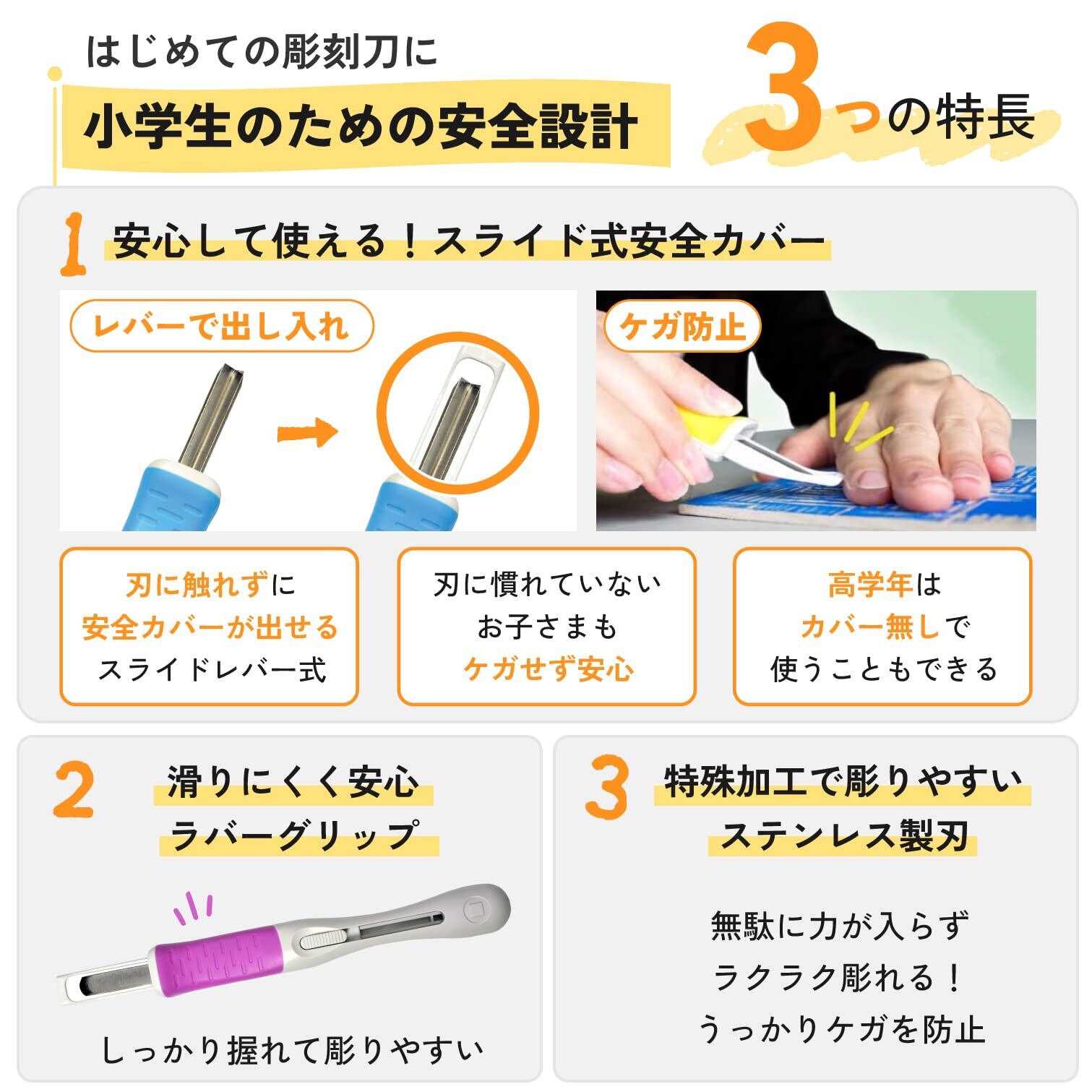 はじめての彫刻刀に

小学生のための安全設計

3つの特長

1 安心して使える！スライド式安全カバー

レバーで出し入れ

ケガ防止

刃に触れずに
安全カバーが出せる
スライドレバー式

刃に慣れていない
お子さまも
ケガせず安心

高学年は
カバー無しで
使うこともできる

2 滑りにくく安心
ラバーグリップ

しっかり握れて彫りやすい

3 特殊加工で彫りやすい
ステンレス製刃

無駄に力が入らず
ラクラク彫れる！
うっかりケガを防止