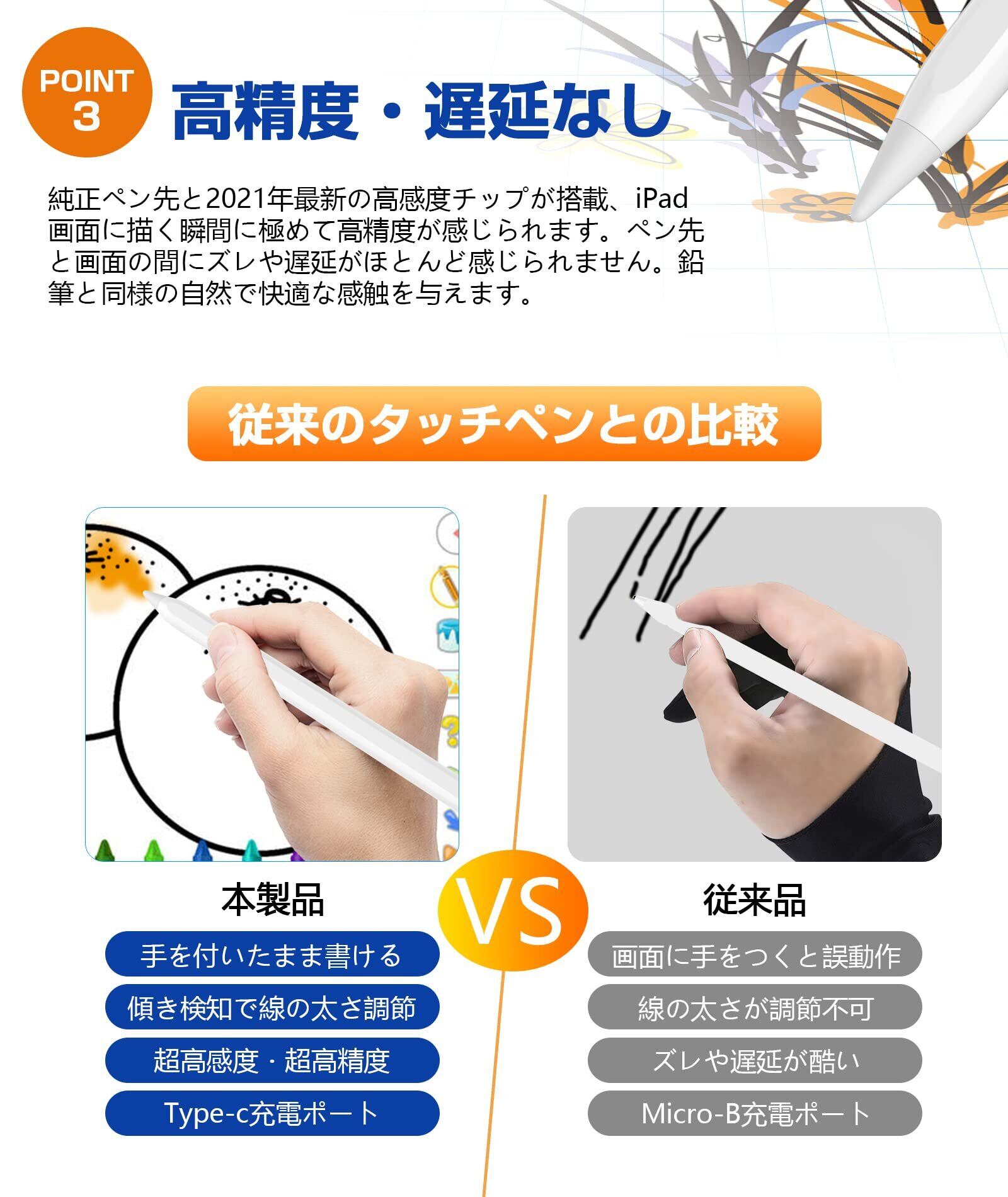 POINT 3

高精度・遅延なし

純正ペン先と2021年最新の高感度チップが搭載、iPad画面に描く瞬間に極めて高精度が感じられます。ペン先と画面の間にズレや遅延がほとんど感じられません。鉛筆と同様の自然で快適な感触を与えます。

従来のタッチペンとの比較

本製品

手を付いたまま書ける

傾き検知で線の太さ調節

超高感度・超高精度

Type-c充電ポート

VS

従来品

画面に手をつくと誤動作

線の太さが調節不可

ズレや遅延が酷い

Micro-B充電ポート