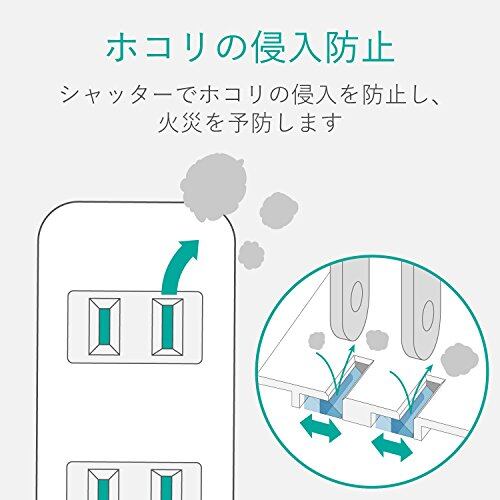 ホコリの侵入防止

シャッターでホコリの侵入を防止し、火災を予防します