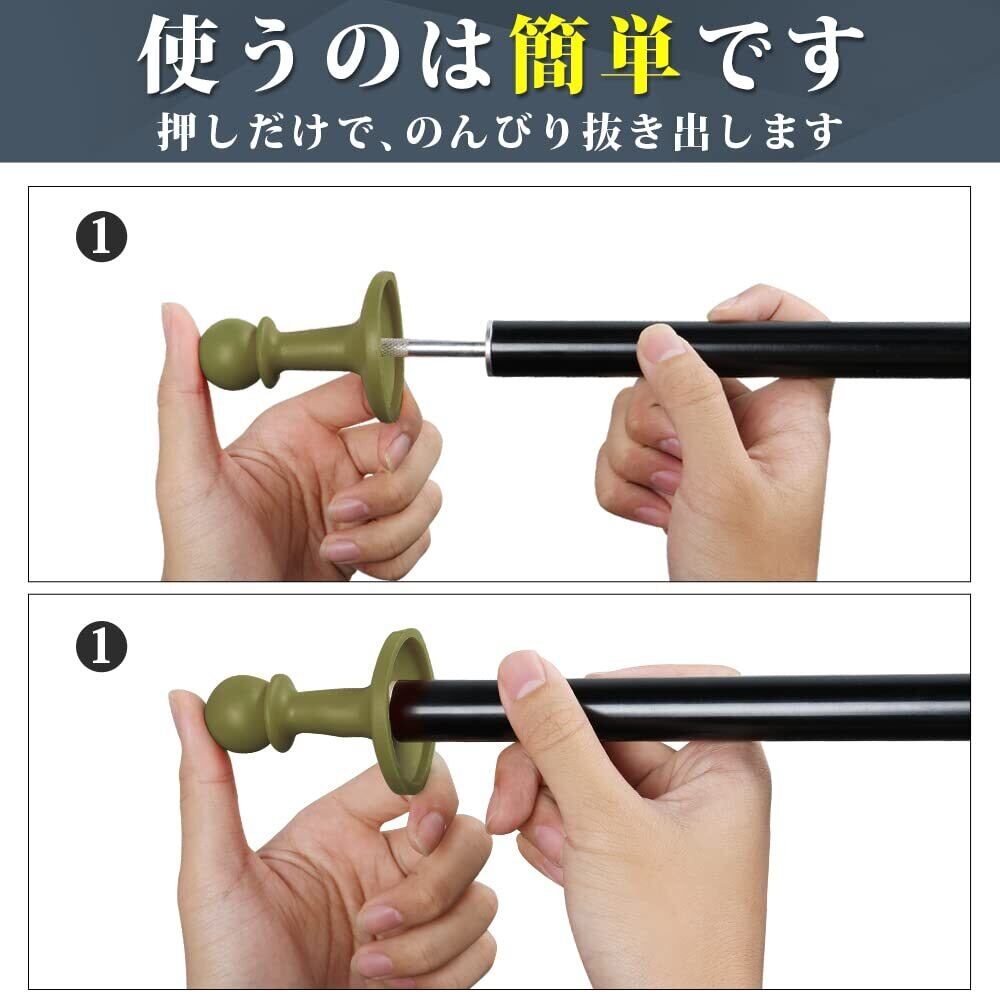 使うのは簡単です
押しだけで、のんびり抜き出します

❶

❶