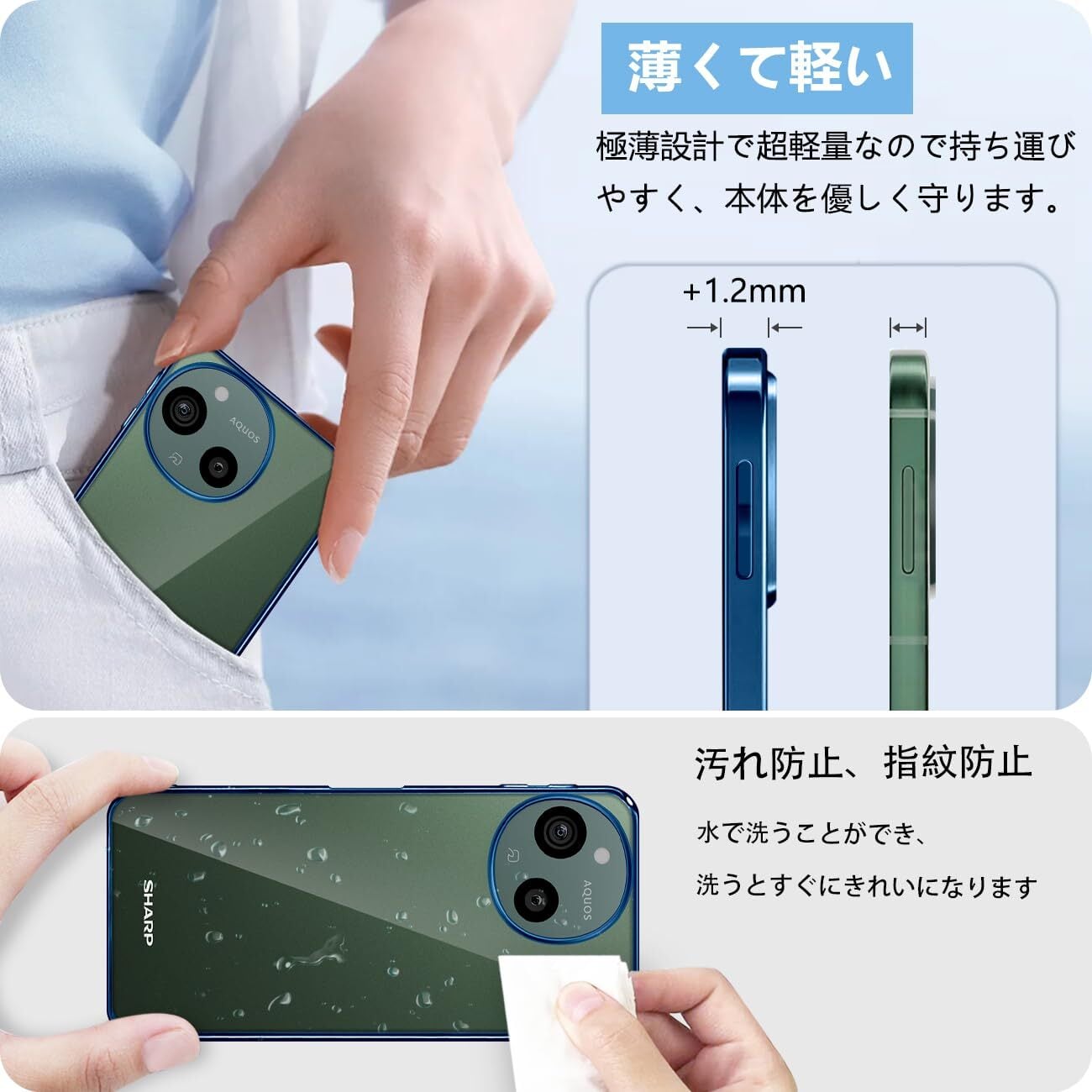 薄くて軽い

極薄設計で超軽量なので持ち運びやすく、本体を優しく守ります。

+1.2mm

AQUOS

汚れ防止、指紋防止

水で洗うことができ、

洗うとすぐにきれいになります

SHARP

AQUOS