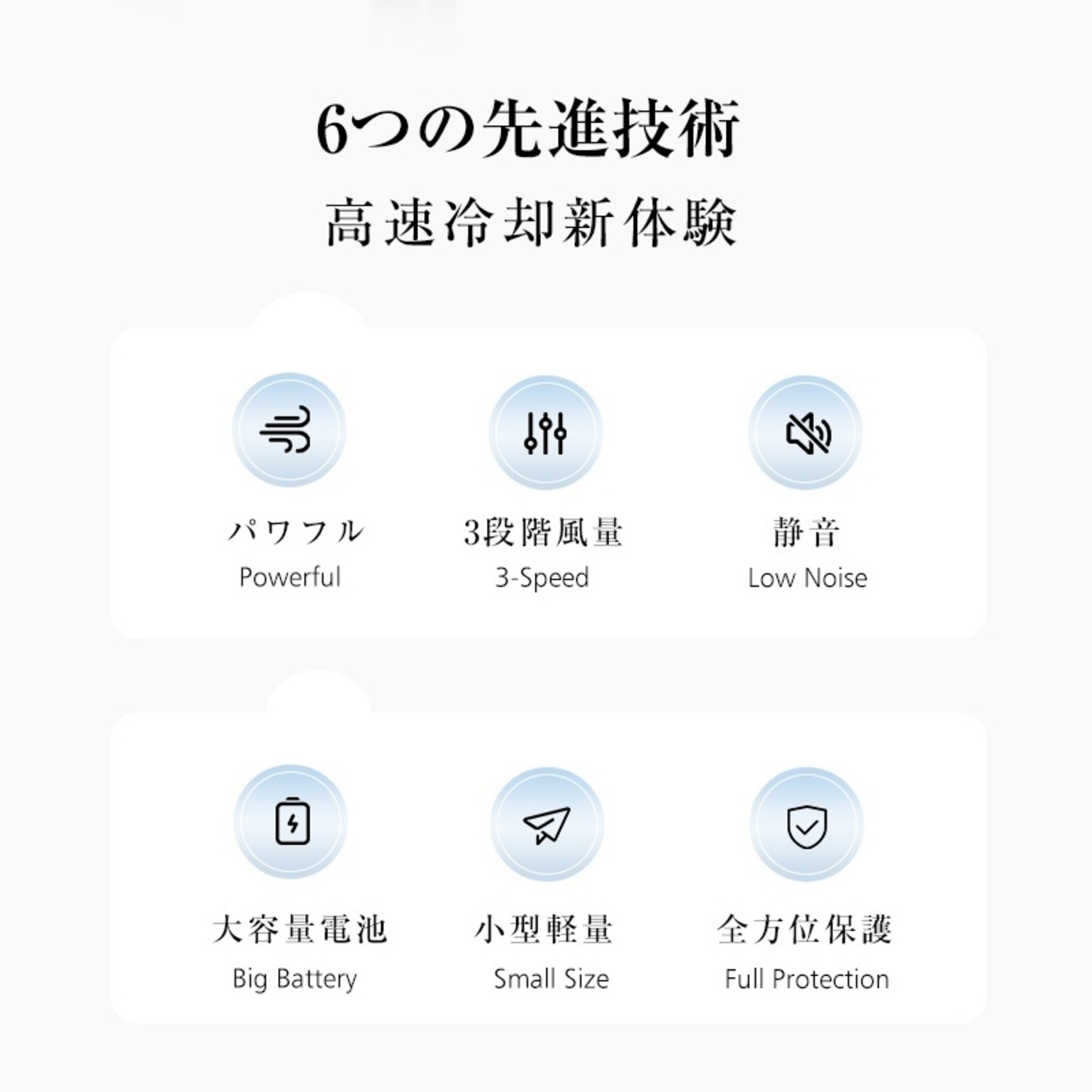 6つの先進技術

高速冷却新体験

パワフル
Powerful

3段階風量
3-Speed

静音
Low Noise

大容量電池
Big Battery

小型軽量
Small Size

全方位保護
Full Protection