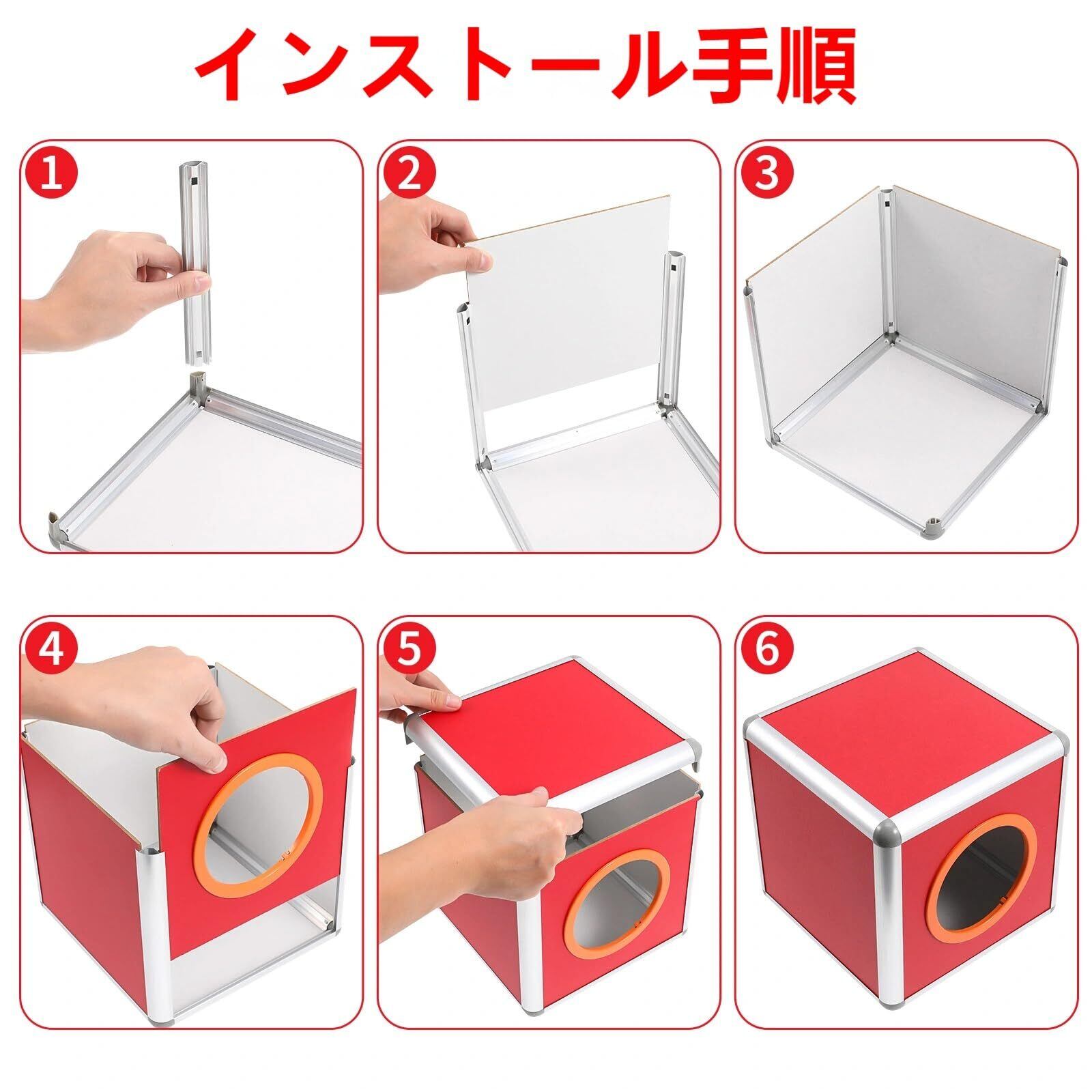 インストール手順

1

2

3

4

5

6