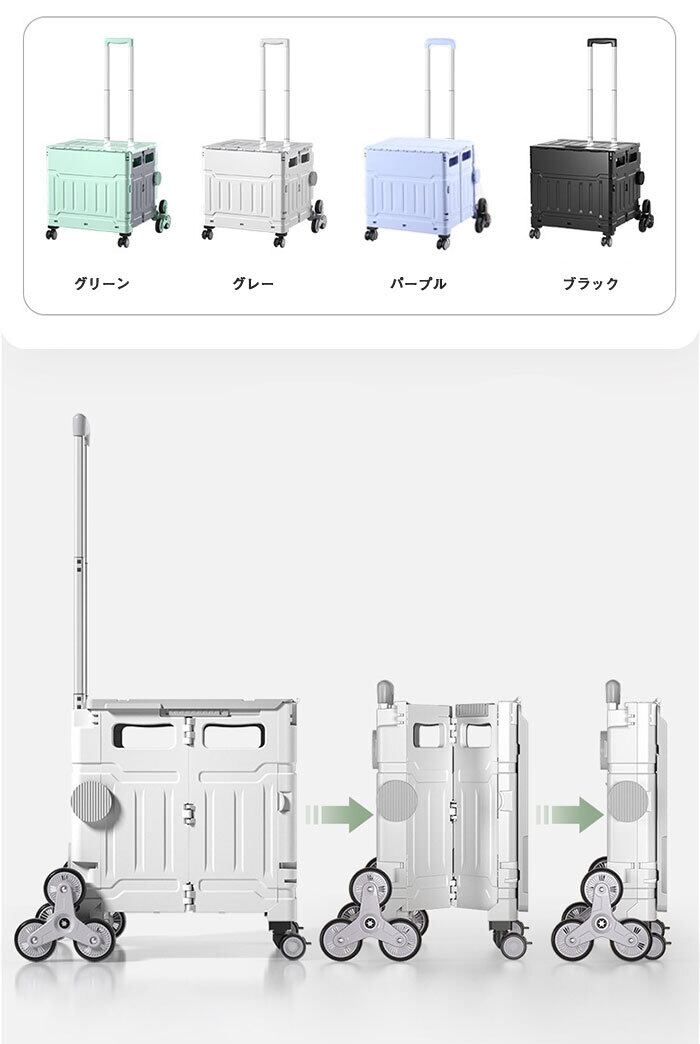 グリーン

グレー

パープル

ブラック