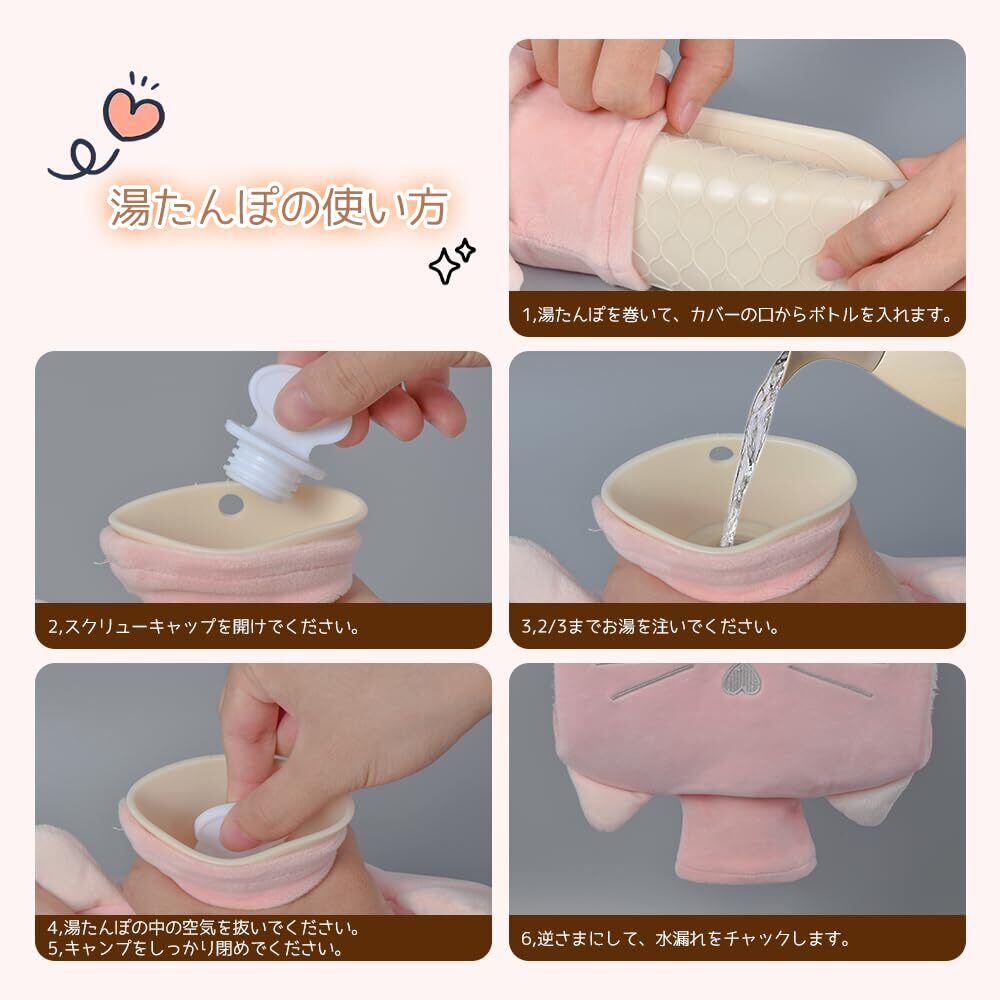 湯たんぽの使い方

1,湯たんぽを巻いて、カバーの口からボトルを入れます。

2,スクリューキャップを開けでください。

3,2/3までお湯を注いでください。

4,湯たんぽの中の空気を抜いでください。
5,キャンプをしっかり閉めでください。

6,逆さまにして、水漏れをチャックします。