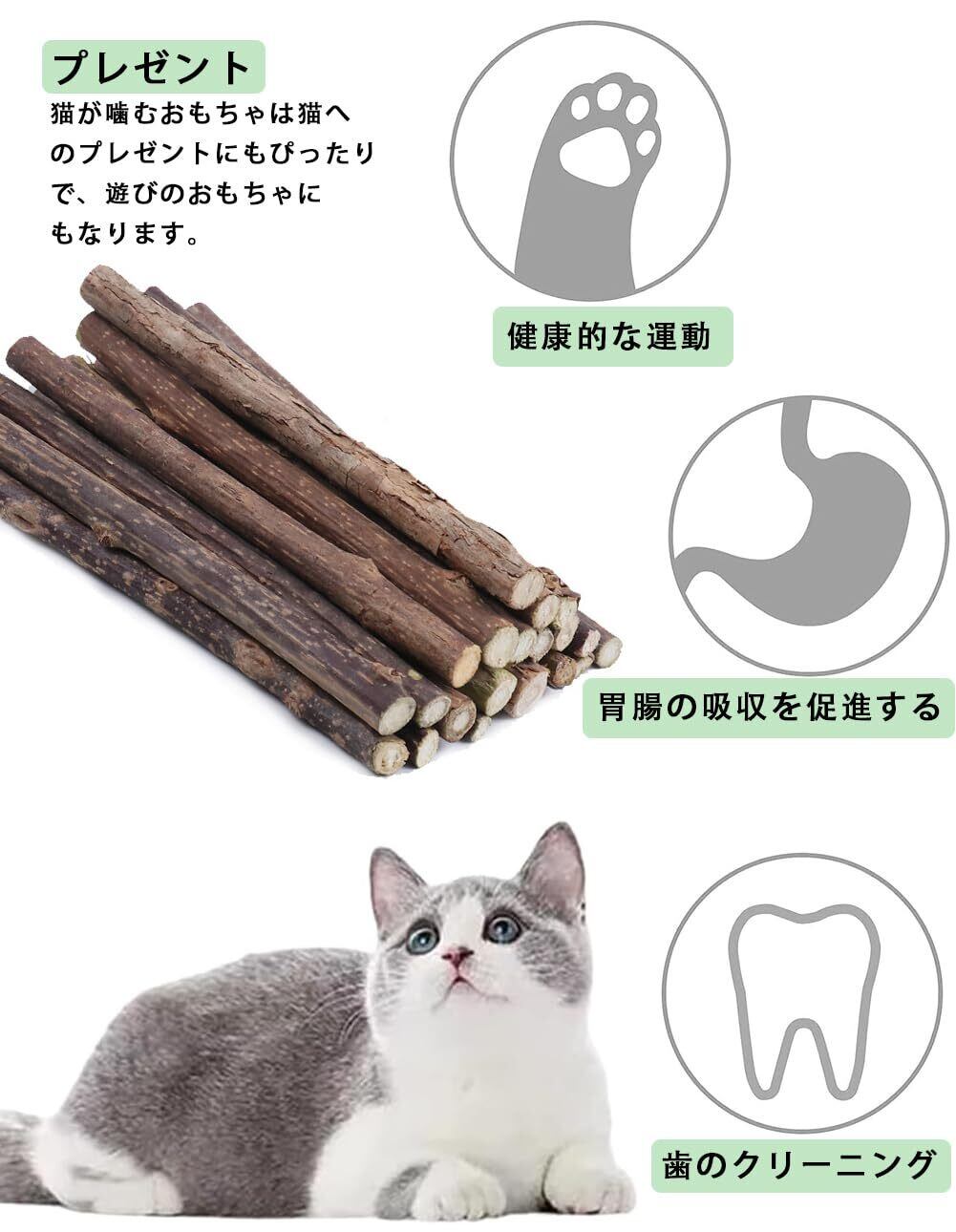 プレゼント

猫が噛むおもちゃは猫へのプレゼントにもぴったりで、遊びのおもちゃにもなります。

健康的な運動

胃腸の吸収を促進する

歯のクリーニング