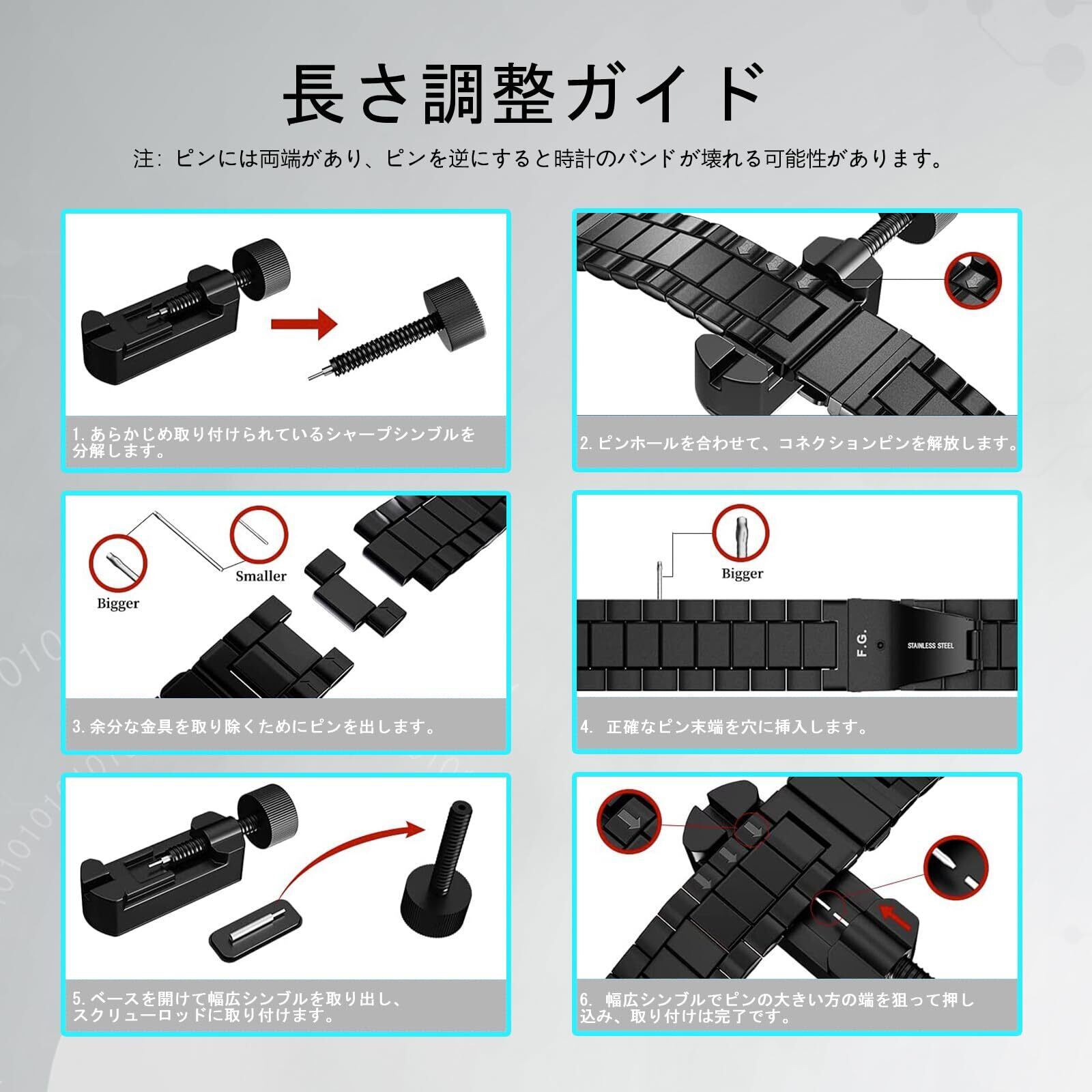 長さ調整ガイド

注: ピンには両端があり、ピンを逆にすると時計のバンドが壊れる可能性があります。

1. あらかじめ取り付けられているシャープシンブルを分解します。

2. ピンホールを合わせて、コネクションピンを解放します。

Bigger

Smaller

3. 余分な金具を取り除くためにピンを出します。

Bigger

F.G.

STAINLESS STEEL

4. 正確なピン末端を穴に挿入します。

5. ベースを開けて幅広シンブルを取り出し、スクリューロッドに取り付けます。

6. 幅広シンブルでピンの大きい方の端を狙って押し込み、取り付けは完了です。