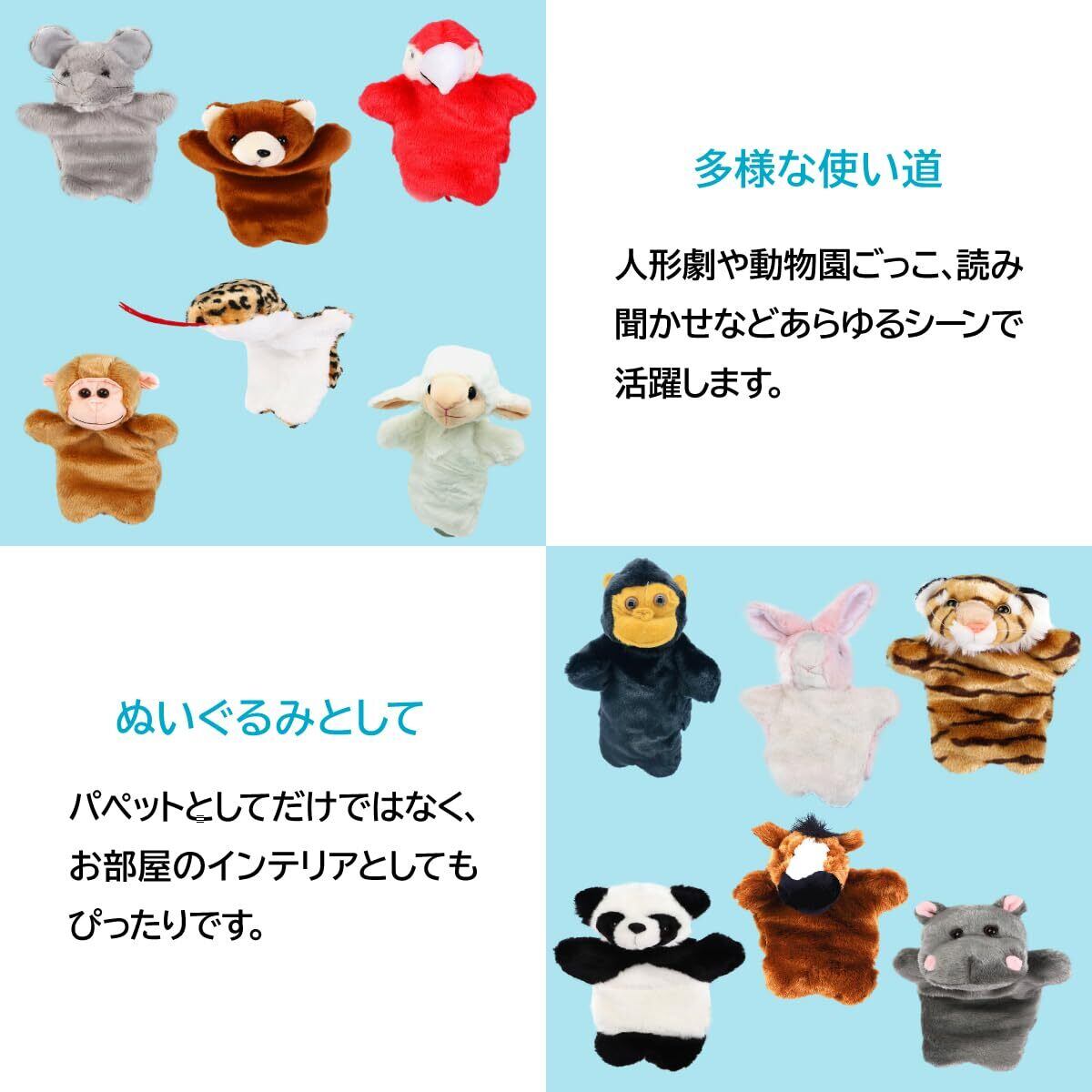 多様な使い道

人形劇や動物園ごっこ、読み聞かせなどあらゆるシーンで活躍します。

ぬいぐるみとして

パペットとしてだけではなく、お部屋のインテリアとしてもぴったりです。