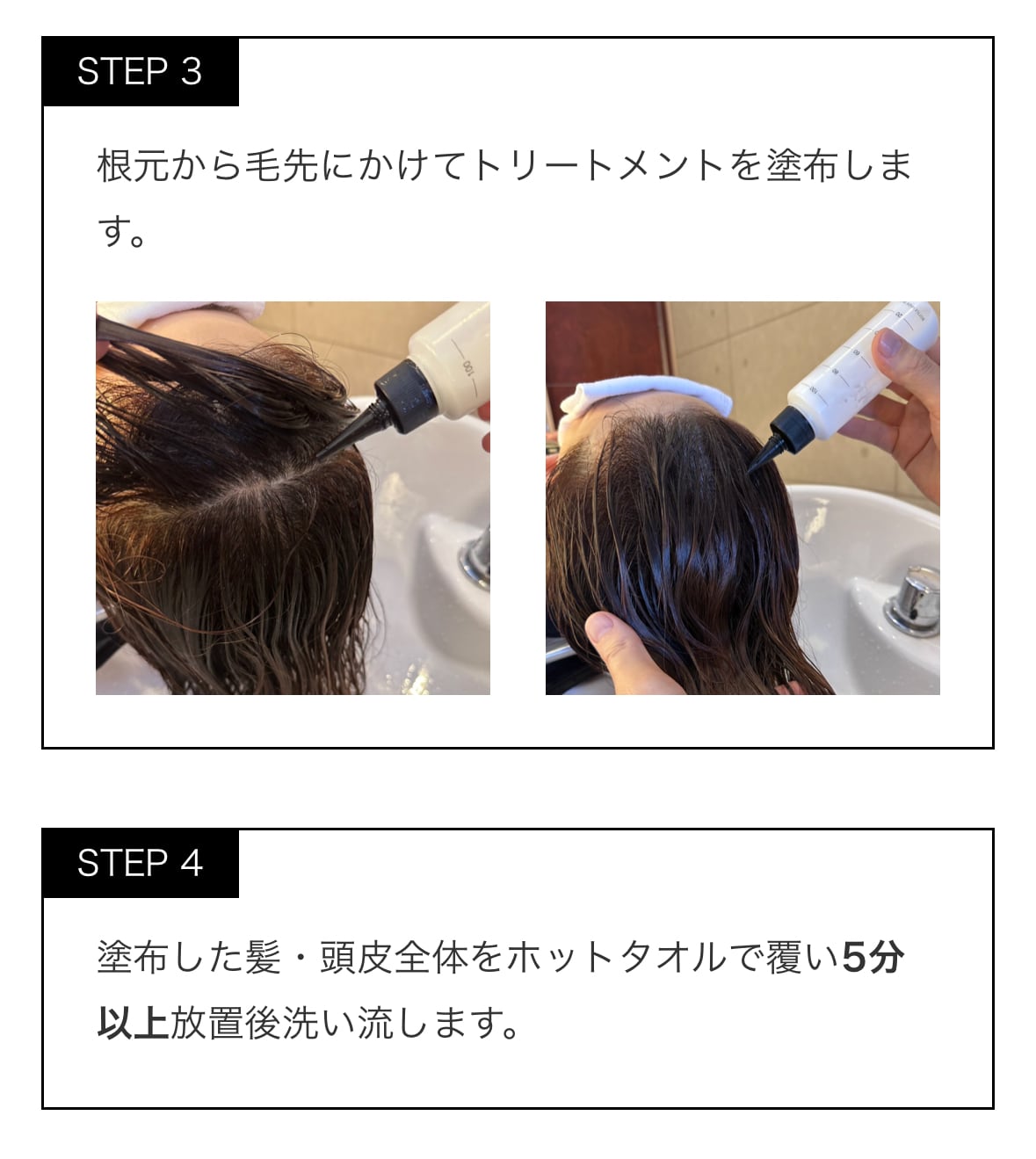 STEP 3

根元から毛先にかけてトリートメントを塗布します。

100

STEP 4

塗布した髪・頭皮全体をホットタオルで覆い5分以上放置後洗い流します。