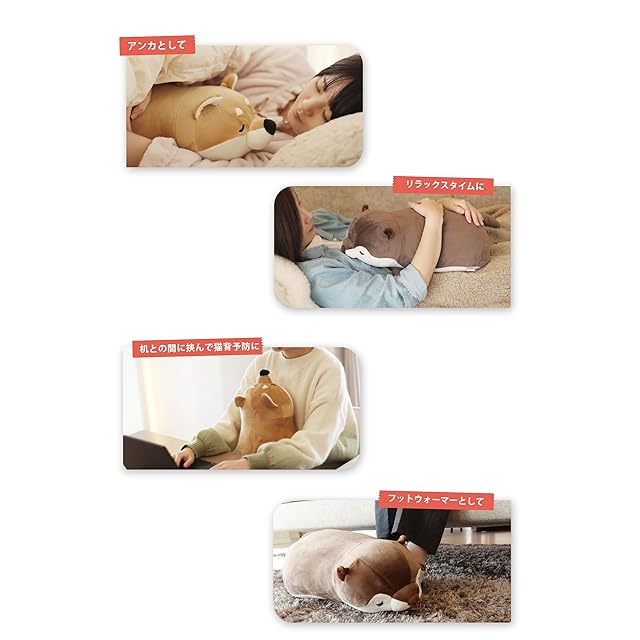 アンカとして

リラックスタイムに

机との間に挟んで猫背予防に

フットウォーマーとして