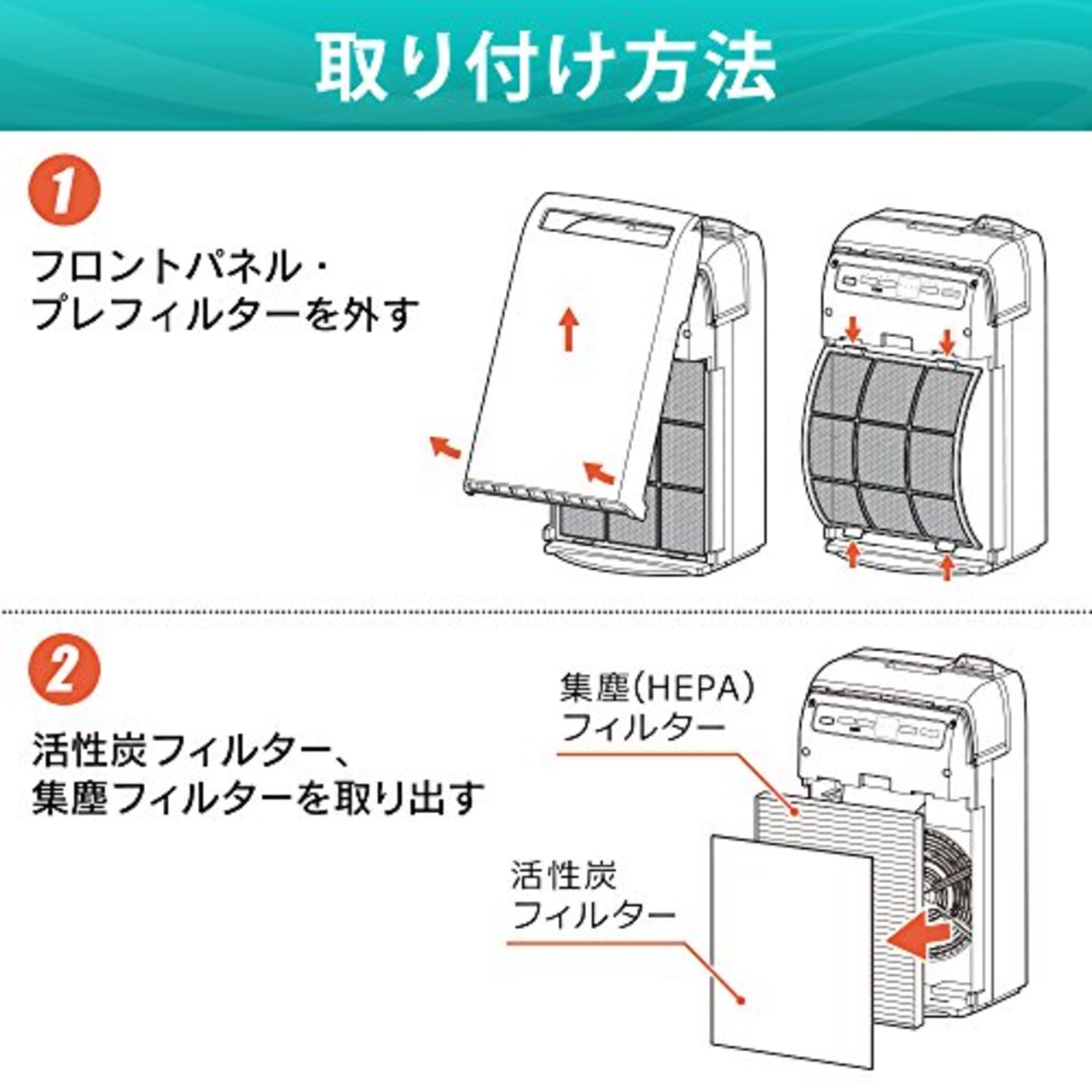 取り付け方法

1

フロントパネル・プレフィルターを外す

2

活性炭フィルター、集塵フィルターを取り出す

集塵(HEPA)フィルター

活性炭フィルター