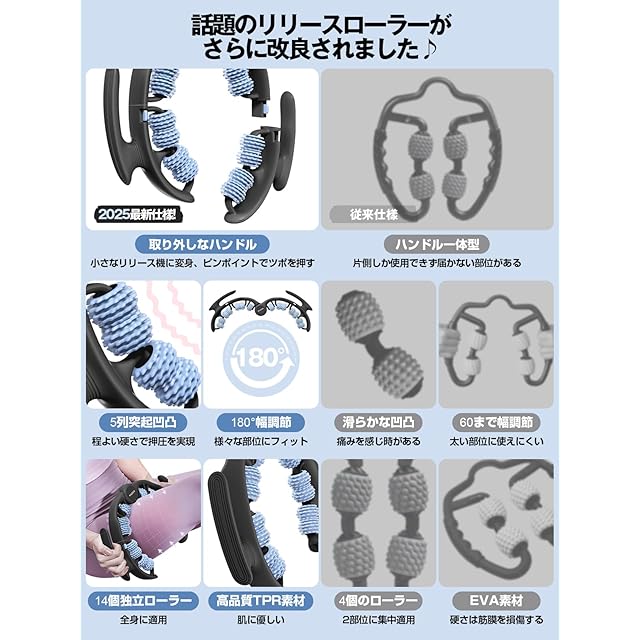 話題のリリースローラーが
さらに改良されました♪

2025最新仕様

従来仕様

取り外しなハンドル
小さなリリース機に変身、ピンポイントでツボを押す

ハンドル一体型
片側しか使用できず届かない部位がある

180°

5列突起凹凸
程よい硬さで押圧を実現

180°幅調節
様々な部位にフィット

滑らかな凹凸
痛みを感じ時がある

60まで幅調節
太い部位に使えにくい

14個独立ローラー
全身に適用

高品質TPR素材
肌に優しい

4個のローラー
2部位に集中適用

EVA素材
硬さは筋膜を損傷する