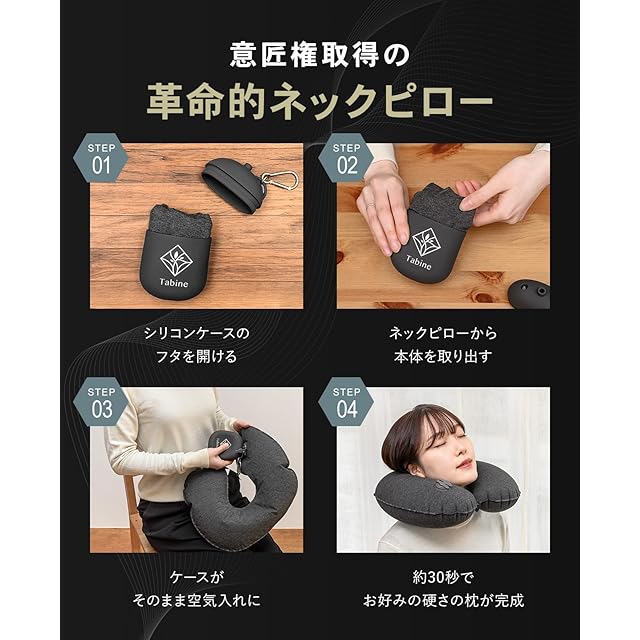 意匠権取得の
革命的ネックピロー

STEP
01

Tabine

シリコンケースの
フタを開ける

STEP
02

Tabine

ネックピローから
本体を取り出す

STEP
03

ケースが
そのまま空気入れに

STEP
04

約30秒で
お好みの硬さの枕が完成