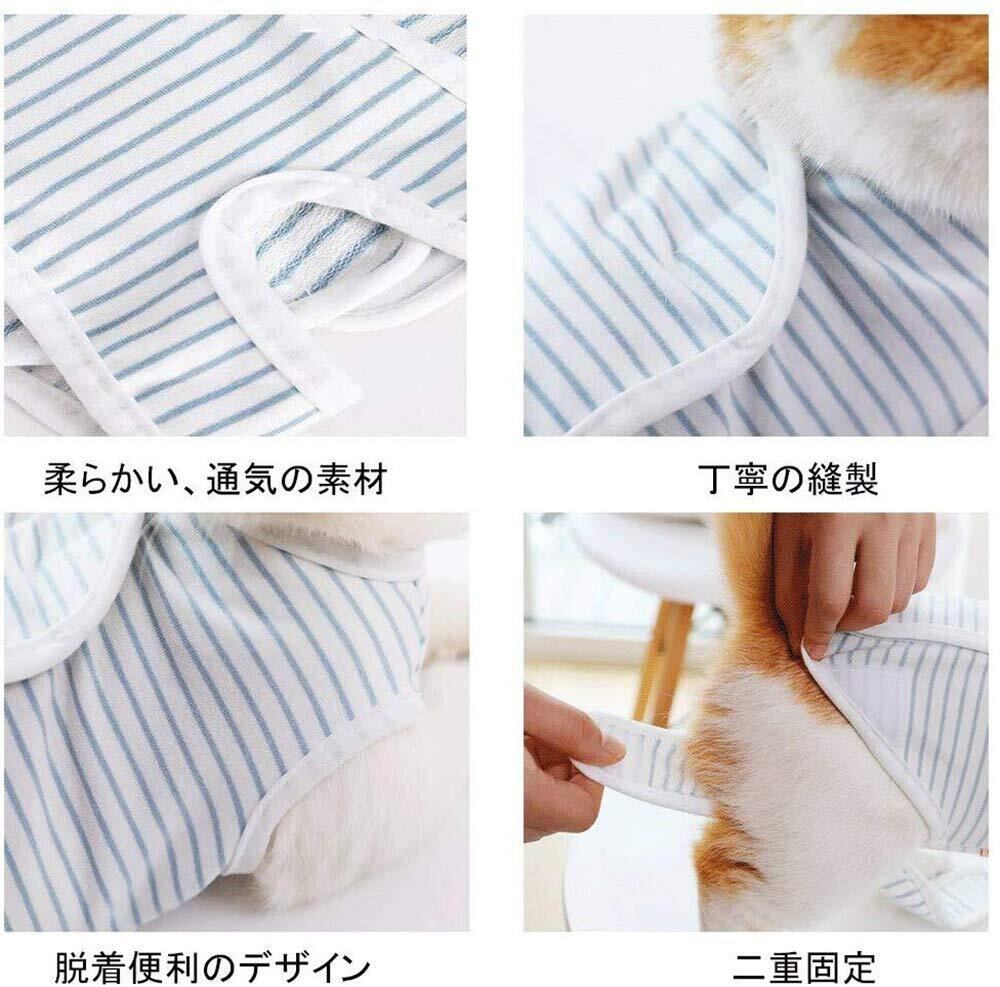 柔らかい、通気の素材

丁寧の縫製

脱着便利のデザイン

二重固定