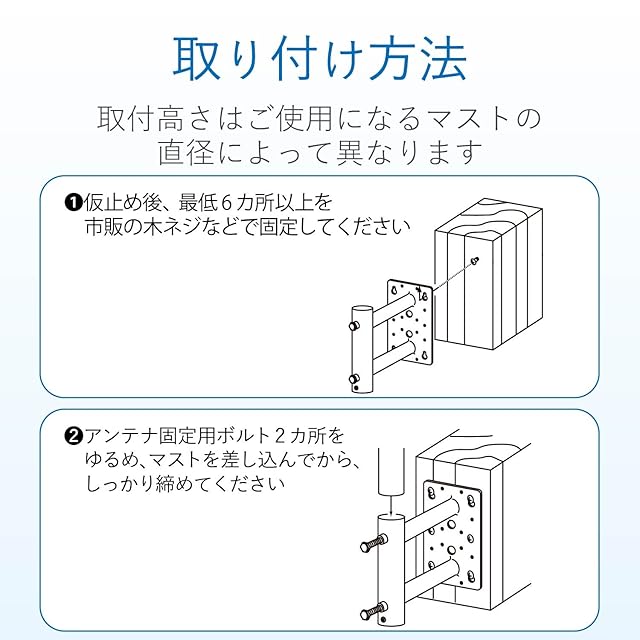 取り付け方法

取付高さはご使用になるマストの直径によって異なります

❶仮止め後、最低６カ所以上を市販の木ネジなどで固定してください

❷アンテナ固定用ボルト２カ所をゆるめ、マストを差し込んでから、しっかり締めてください