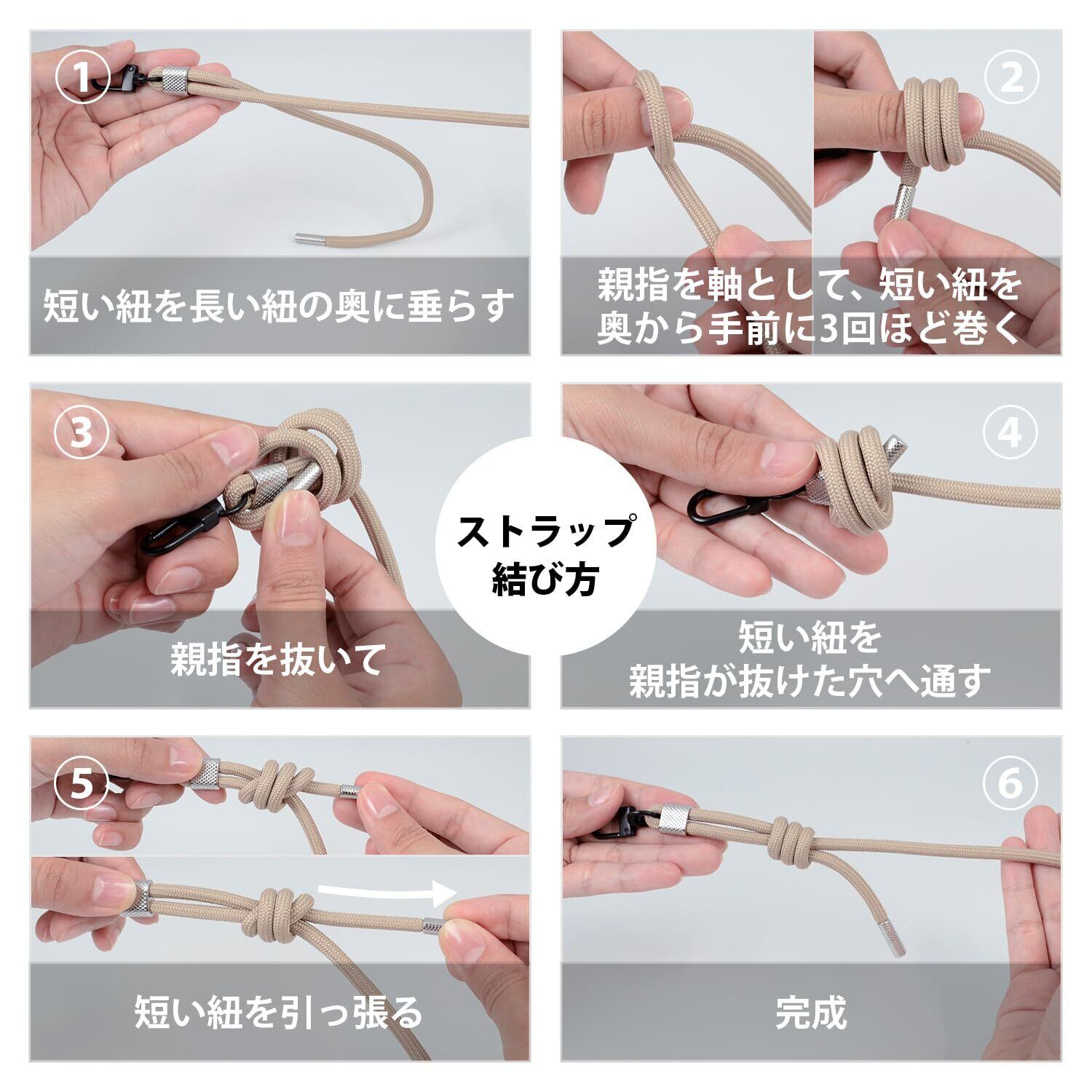 1

短い紐を長い紐の奥に垂らす

2

親指を軸として、短い紐を奥から手前に3回ほど巻く

3

親指を抜いて

ストラップ結び方

4

短い紐を親指が抜けた穴へ通す

5

短い紐を引っ張る

6

完成