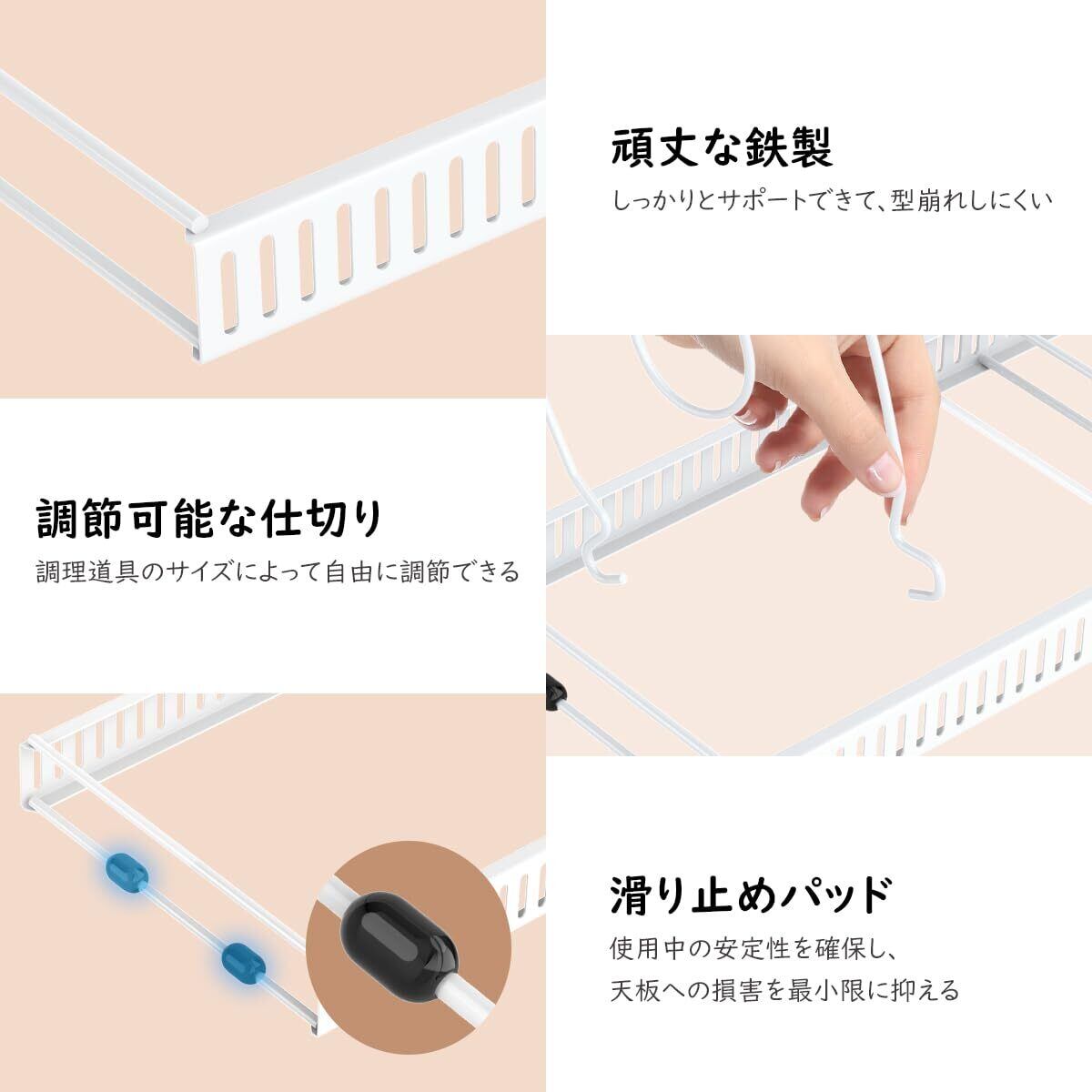 頑丈な鉄製

しっかりとサポートできて、型崩れしにくい

調節可能な仕切り

調理道具のサイズによって自由に調節できる

滑り止めパッド

使用中の安定性を確保し、天板への損害を最小限に抑える