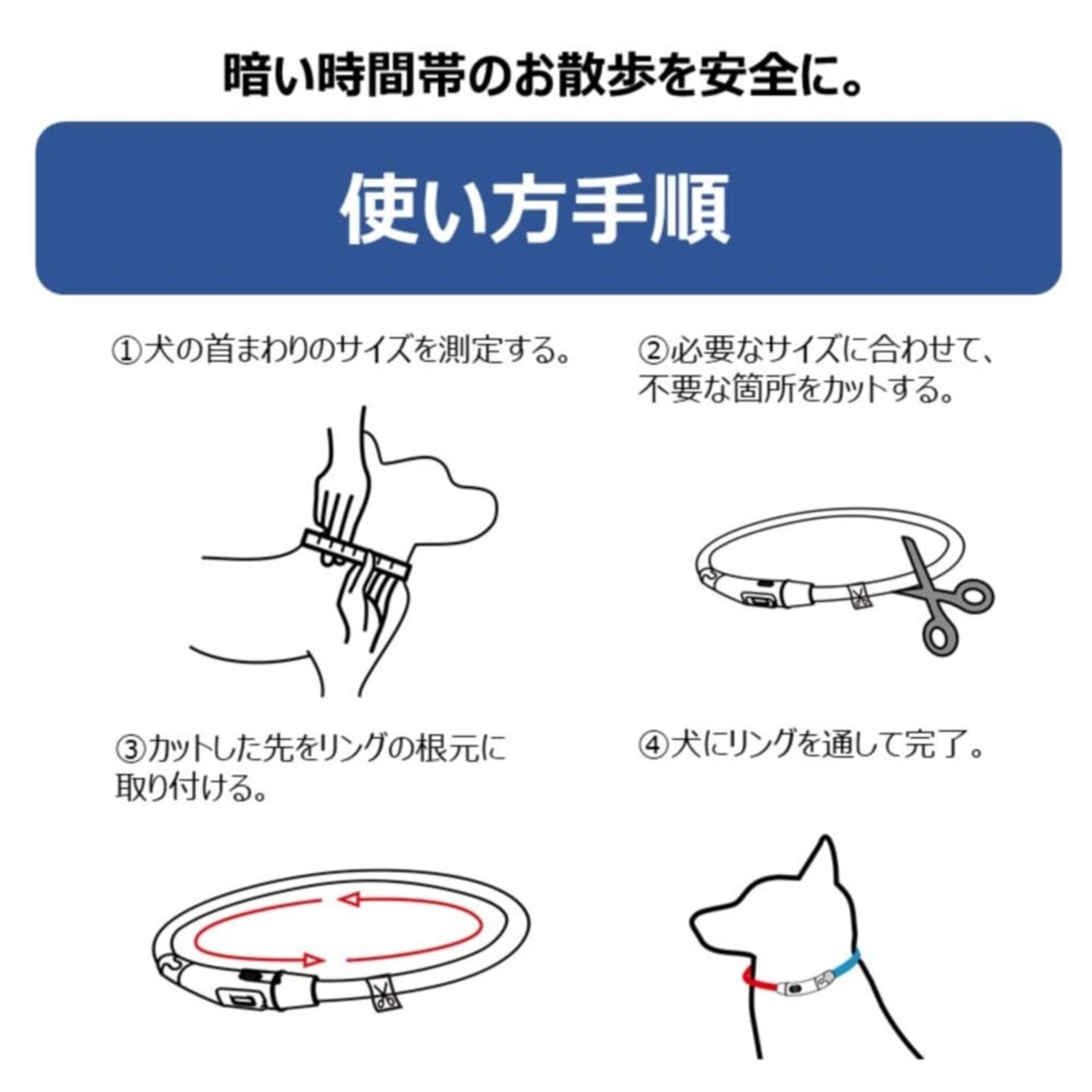 暗い時間帯のお散歩を安全に。

使い方手順

①犬の首まわりのサイズを測定する。

②必要なサイズに合わせて、不要な箇所をカットする。

③カットした先をリングの根元に取り付ける。

④犬にリングを通して完了。