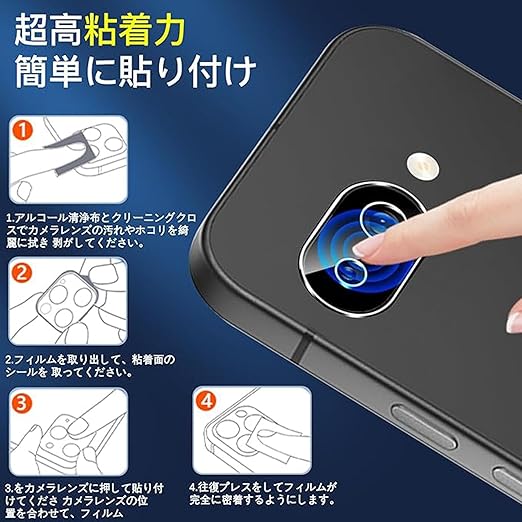 超高粘着力
簡単に貼り付け

1

1.アルコール清浄布とクリーニングクロスでカメラレンズの汚れやホコリを綺麗に拭き 剥がしてください。

2

2.フィルムを取り出して、粘着面のシールを 取ってください。

3

3.をカメラレンズに押して貼り付けてくださ カメラレンズの位置を合わせて、フィルム

4

4.往復プレスをしてフィルムが完全に密着するようにします。