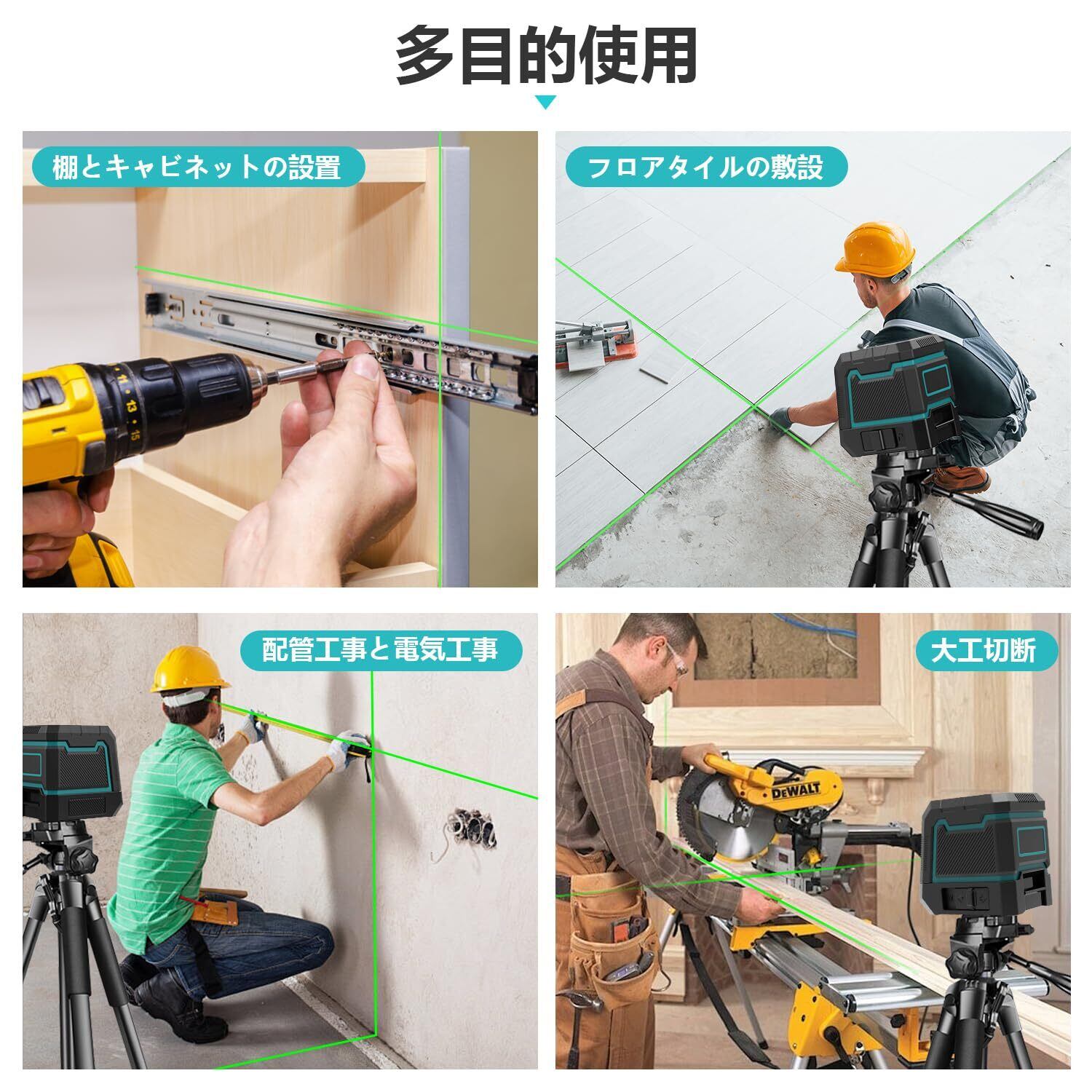 多目的使用

棚とキャビネットの設置

11 13 15

フロアタイルの敷設

配管工事と電気工事

大工切断

DEWALT