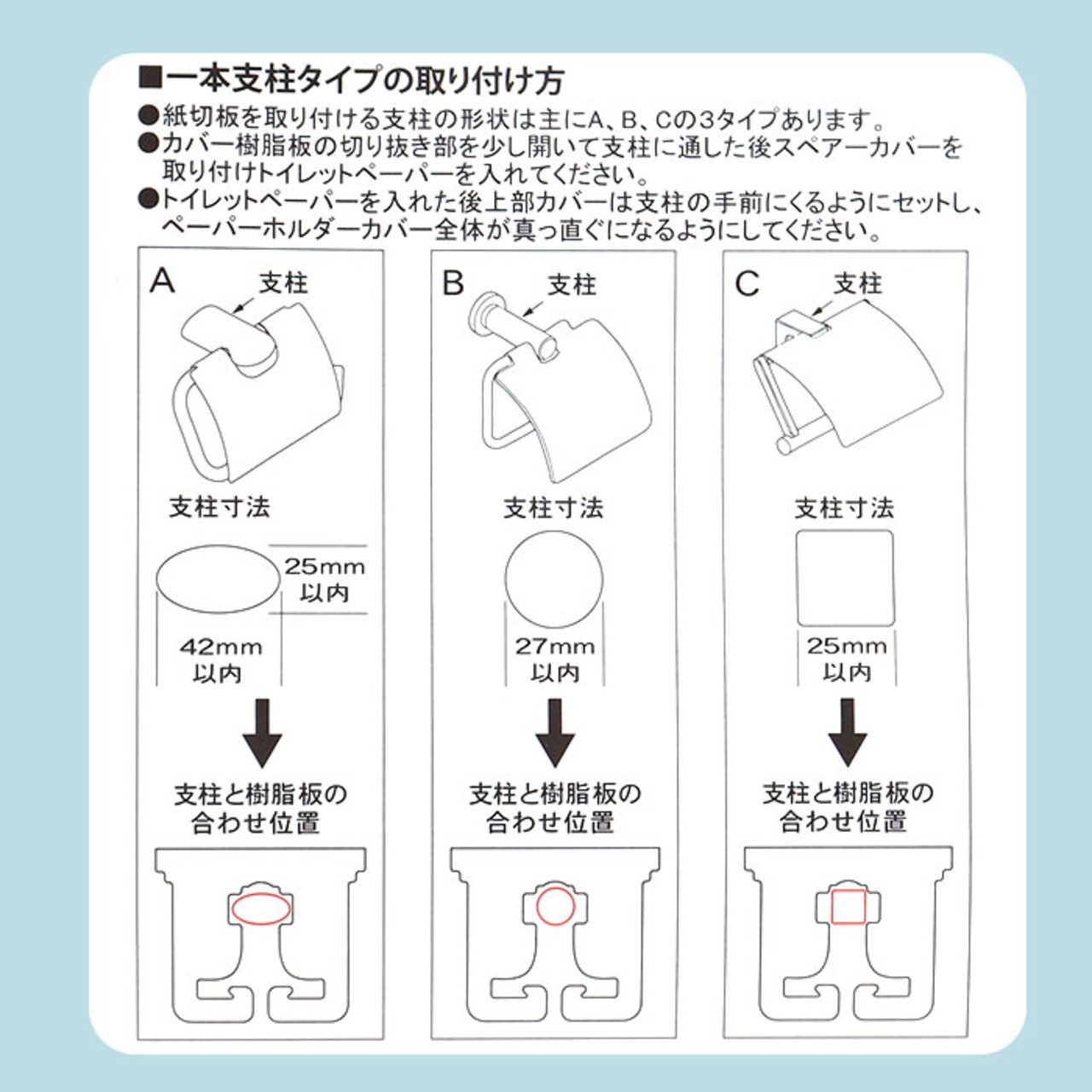 ■一本支柱タイプの取り付け方

●紙切板を取り付ける支柱の形状は主にA、B、Cの3タイプあります。
●カバー樹脂板の切り抜き部を少し開いて支柱に通した後スペアーカバーを取り付けトイレットペーパーを入れてください。
●トイレットペーパーを入れた後上部カバーは支柱の手前にくるようにセットし、ペーパーホルダーカバー全体が真っ直ぐになるようにしてください。

A
支柱
支柱寸法
25mm 以内
42mm 以内
支柱と樹脂板の合わせ位置

B
支柱
支柱寸法
27mm 以内
支柱と樹脂板の合わせ位置

C
支柱
支柱寸法
25mm 以内
支柱と樹脂板の合わせ位置