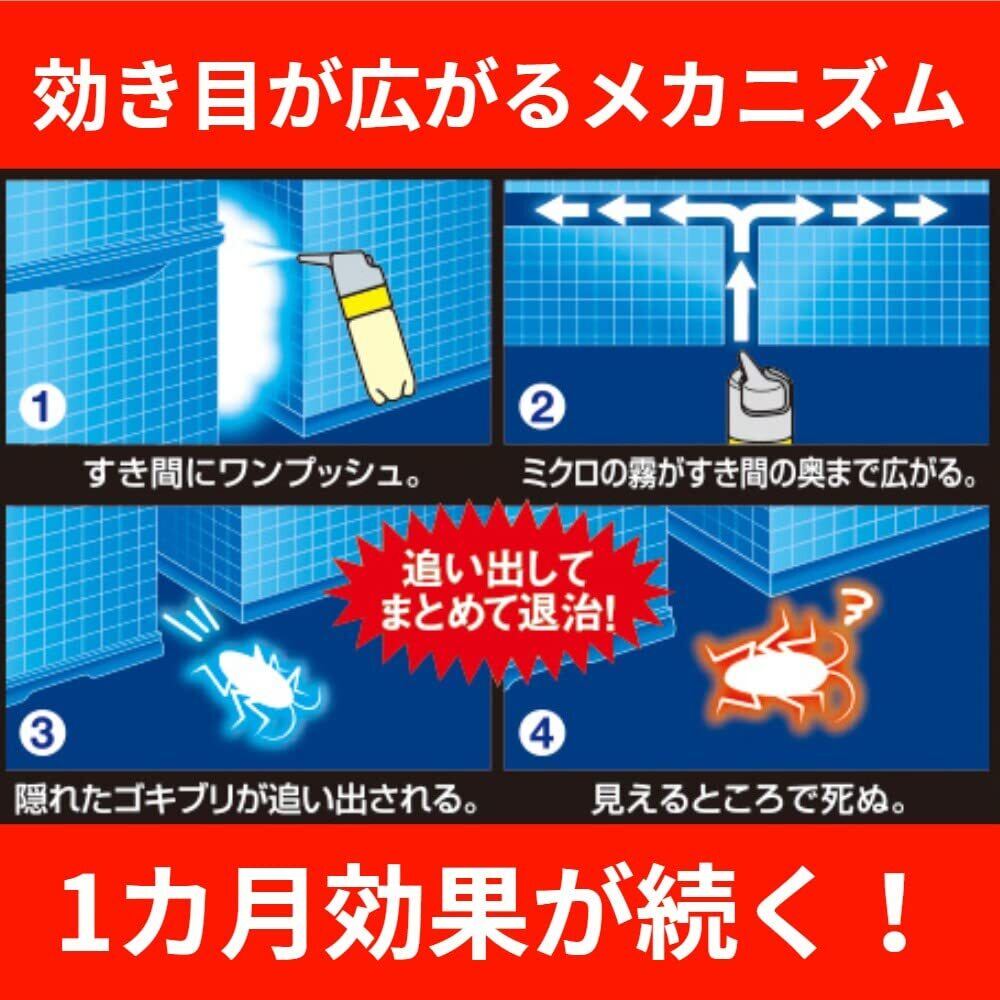 効き目が広がるメカニズム

1
すき間にワンプッシュ。

2
ミクロの霧がすき間の奥まで広がる。

追い出して
まとめて退治!

3
隠れたゴキブリが追い出される。

4
見えるところで死ぬ。

1カ月効果が続く!