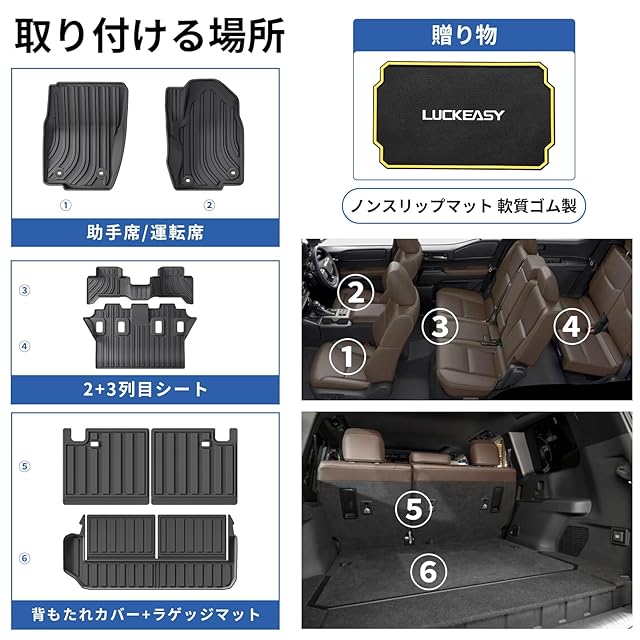 取り付ける場所

①

②

助手席/運転席

③

④

2+3列目シート

⑤

⑥

背もたれカバー+ラゲッジマット

贈り物

LUCKEASY

ノンスリップマット 軟質ゴム製

②

③

④

①

⑤

⑥