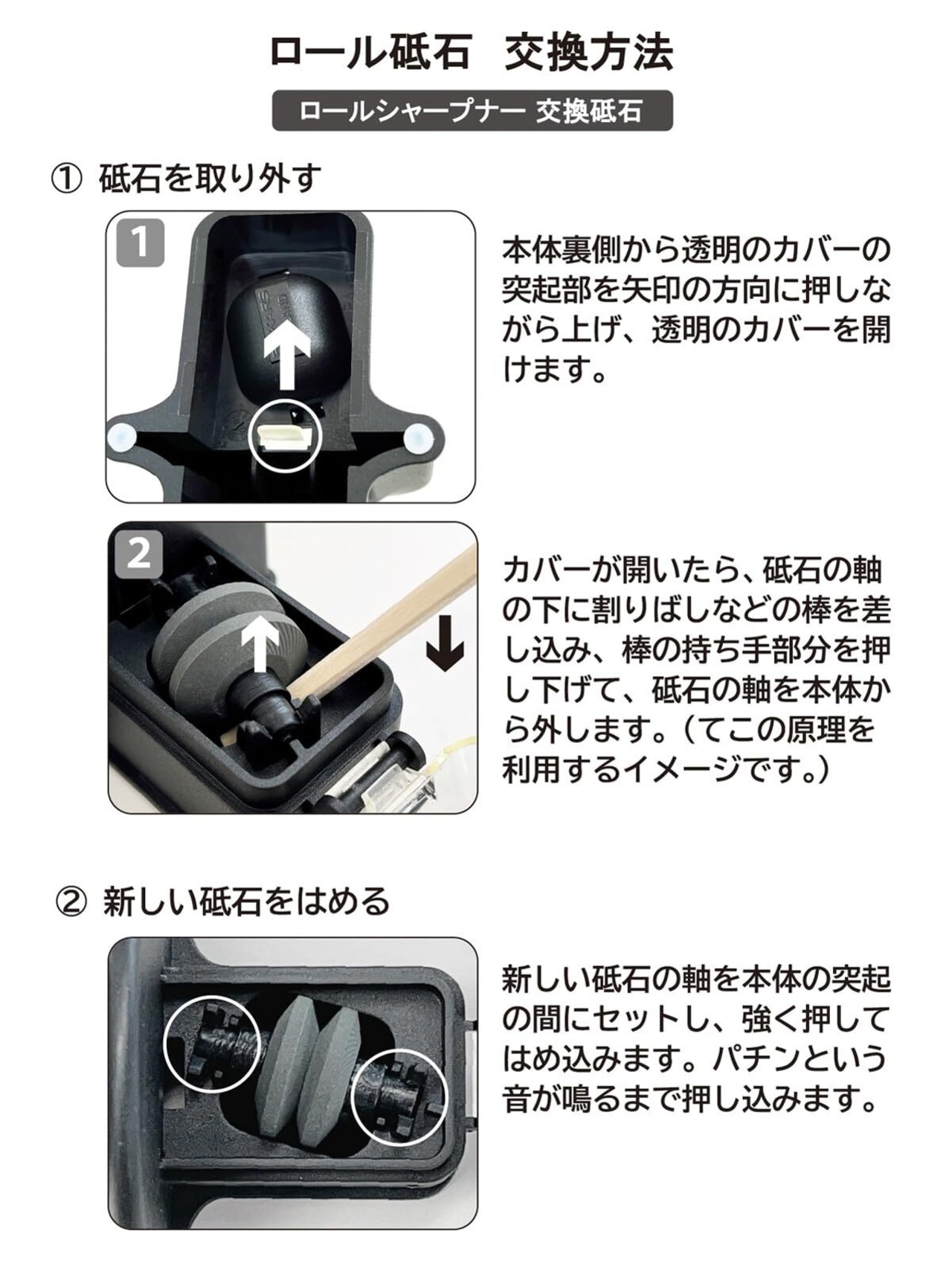 ロール砥石　交換方法

ロールシャープナー 交換砥石

① 砥石を取り外す

1

本体裏側から透明のカバーの突起部を矢印の方向に押しながら上げ、透明のカバーを開けます。

2

カバーが開いたら、砥石の軸の下に割りばしなどの棒を差し込み、棒の持ち手部分を押し下げて、砥石の軸を本体から外します。（てこの原理を利用するイメージです。）

② 新しい砥石をはめる

新しい砥石の軸を本体の突起の間にセットし、強く押してはめ込みます。パチンという音が鳴るまで押し込みます。