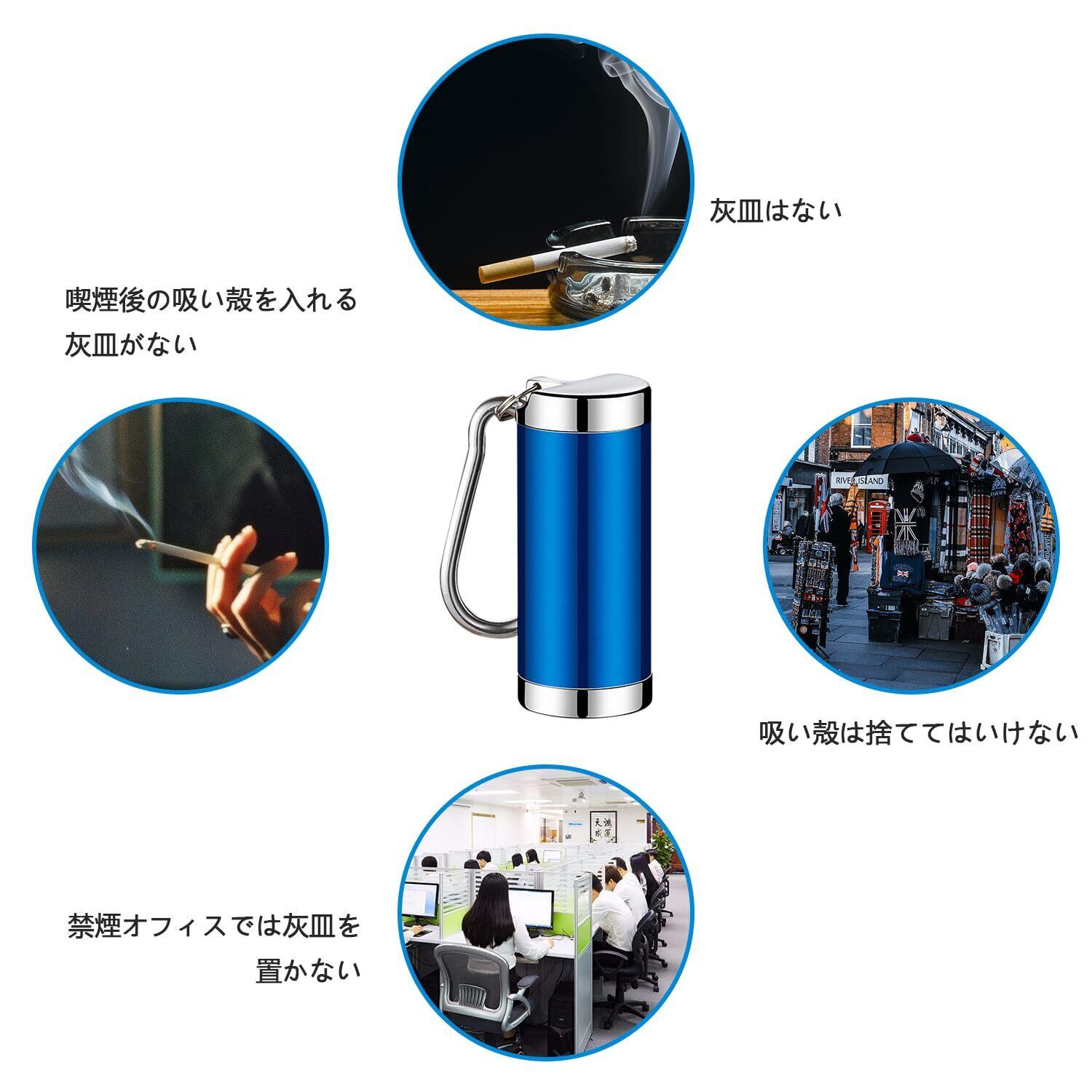 灰皿はない

喫煙後の吸い殻を入れる灰皿がない

RIVER ISLAND

吸い殻は捨ててはいけない

禁煙オフィスでは灰皿を置かない