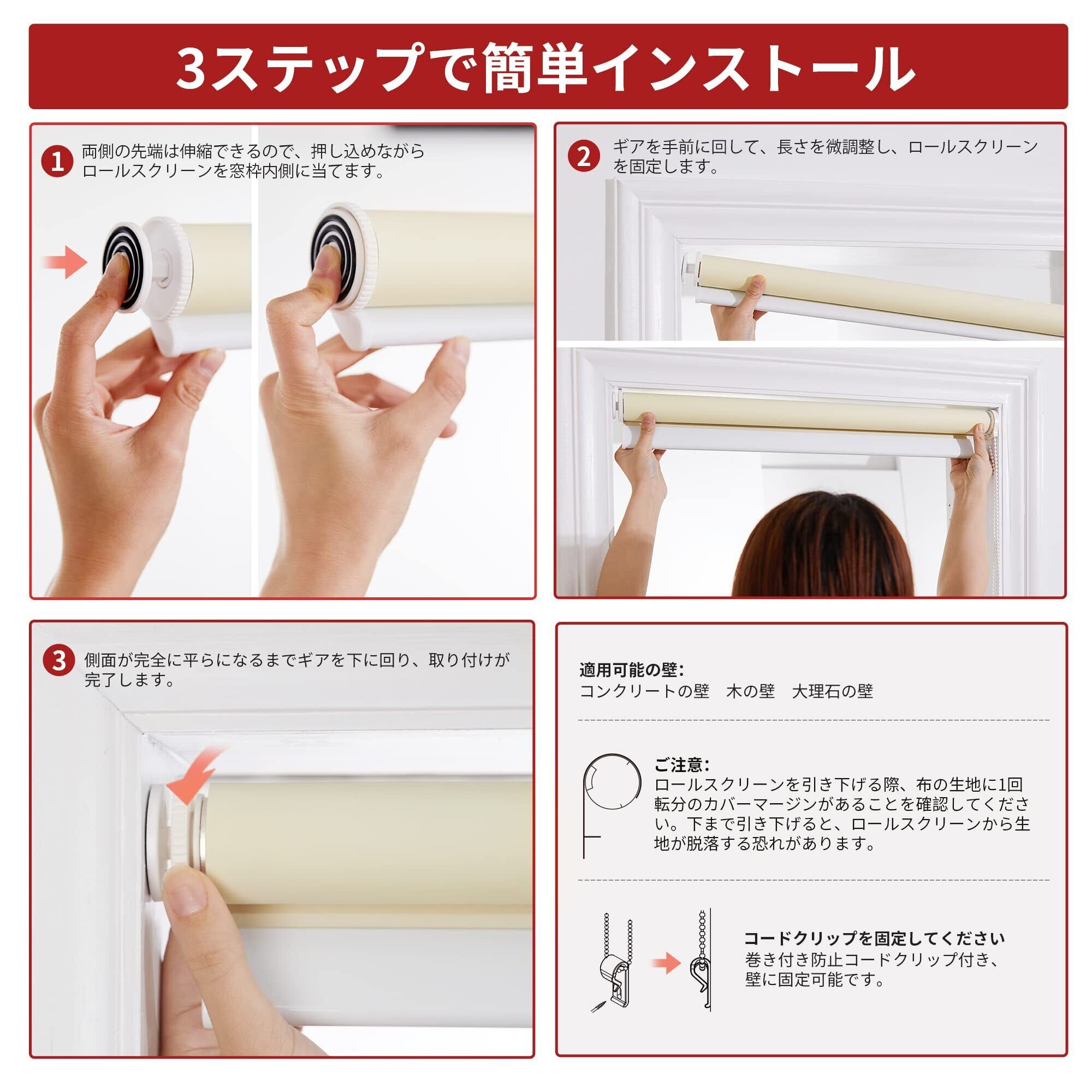 3ステップで簡単インストール

1 両側の先端は伸縮できるので、押し込めながらロールスクリーンを窓枠内側に当てます。

2 ギアを手前に回して、長さを微調整し、ロールスクリーンを固定します。

3 側面が完全に平らになるまでギアを下に回り、取り付けが完了します。

適用可能の壁:
コンクリートの壁　木の壁　大理石の壁

ご注意:
ロールスクリーンを引き下げる際、布の生地に1回転分のカバーマージンがあることを確認してください。下まで引き下げると、ロールスクリーンから生地が脱落する恐れがあります。

コードクリップを固定してください
巻き付き防止コードクリップ付き、壁に固定可能です。