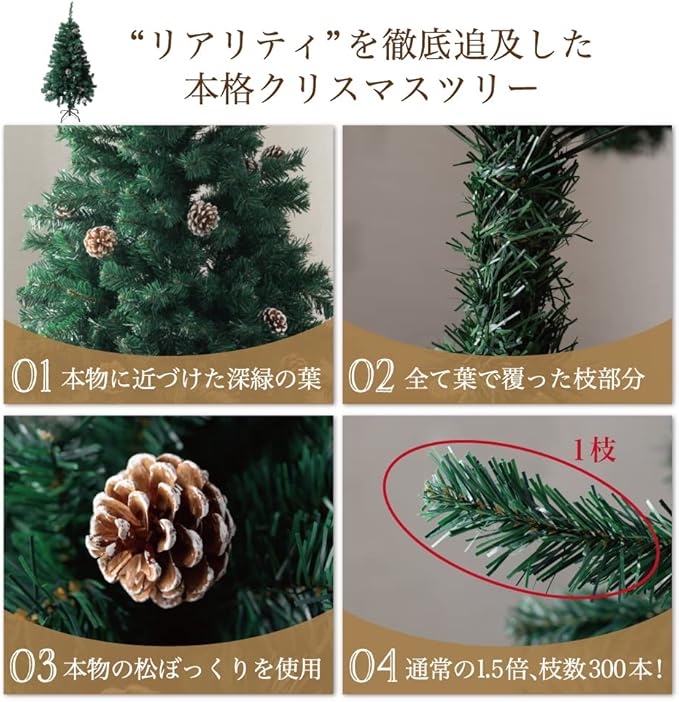 “リアリティ”を徹底追及した
本格クリスマスツリー

01 本物に近づけた深緑の葉

02 全て葉で覆った枝部分

03 本物の松ぼっくりを使用

1枝

04 通常の1.5倍、枝数300本!