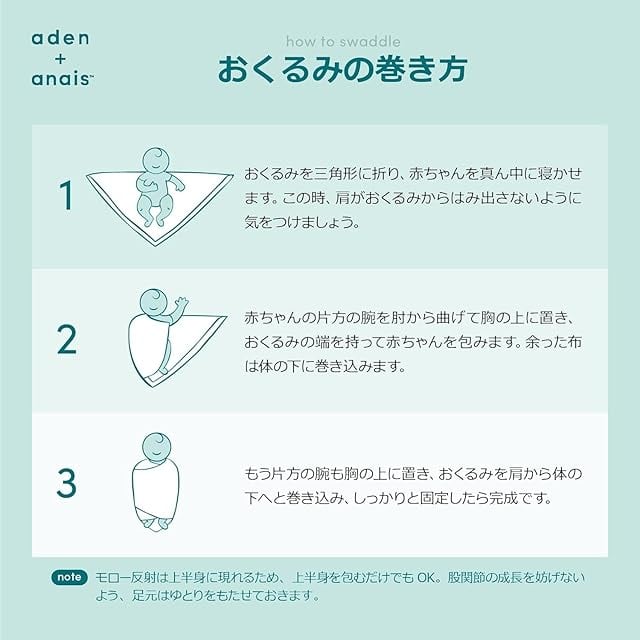 aden
+
anais™

how to swaddle
おくるみの巻き方

1
おくるみを三角形に折り、赤ちゃんを真ん中に寝かせます。この時、肩がおくるみからはみ出さないように気をつけましょう。

2
赤ちゃんの片方の腕を肘から曲げて胸の上に置き、おくるみの端を持って赤ちゃんを包みます。余った布は体の下に巻き込みます。

3
もう片方の腕も胸の上に置き、おくるみを肩から体の下へと巻き込み、しっかりと固定したら完成です。

note モロー反射は上半身に現れるため、上半身を包むだけでも OK。股関節の成長を妨げないよう、足元はゆとりをもたせておきます。