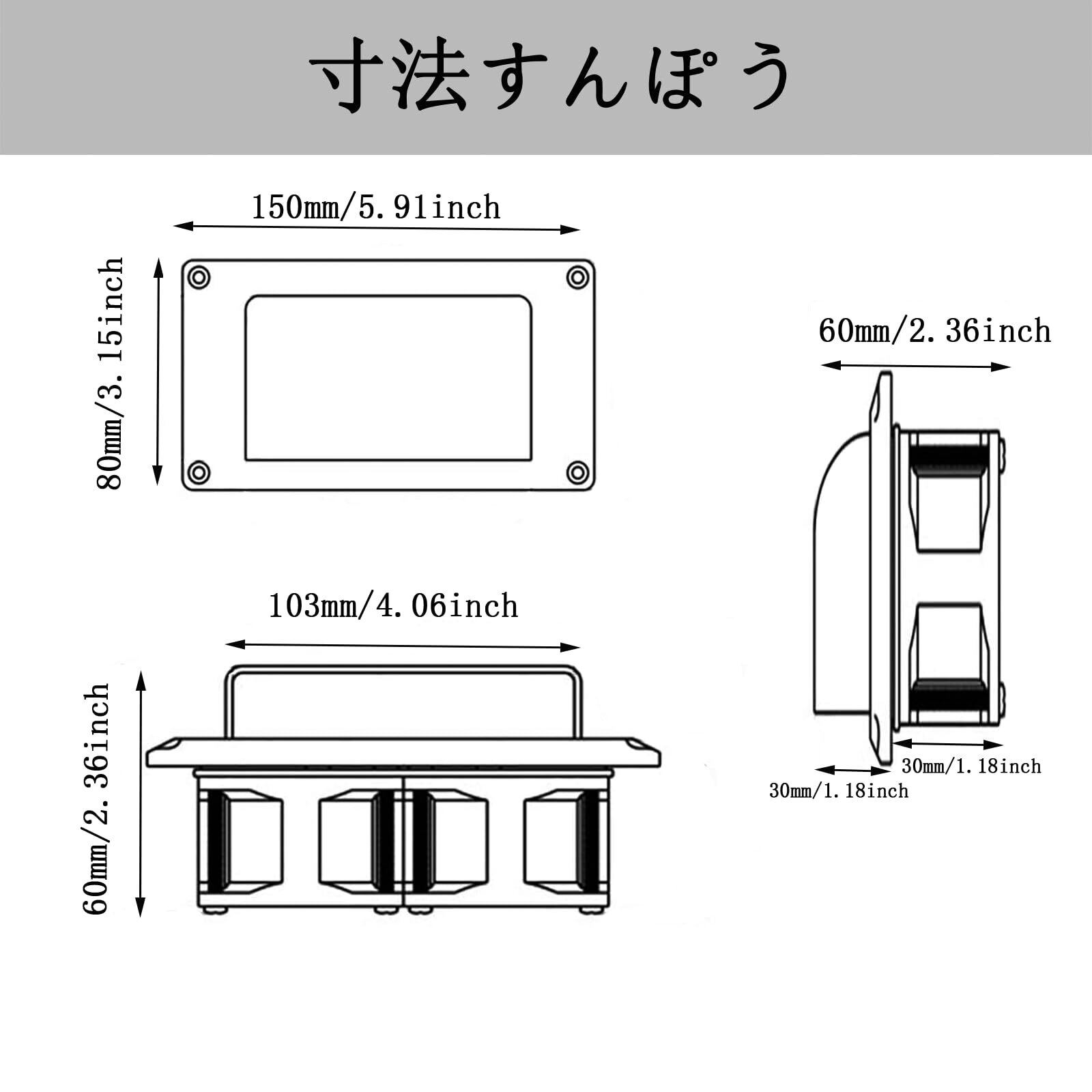 寸法すんぽう

150mm/5.91inch

80mm/3.15inch

60mm/2.36inch

103mm/4.06inch

60mm/2.36inch

30mm/1.18inch

30mm/1.18inch